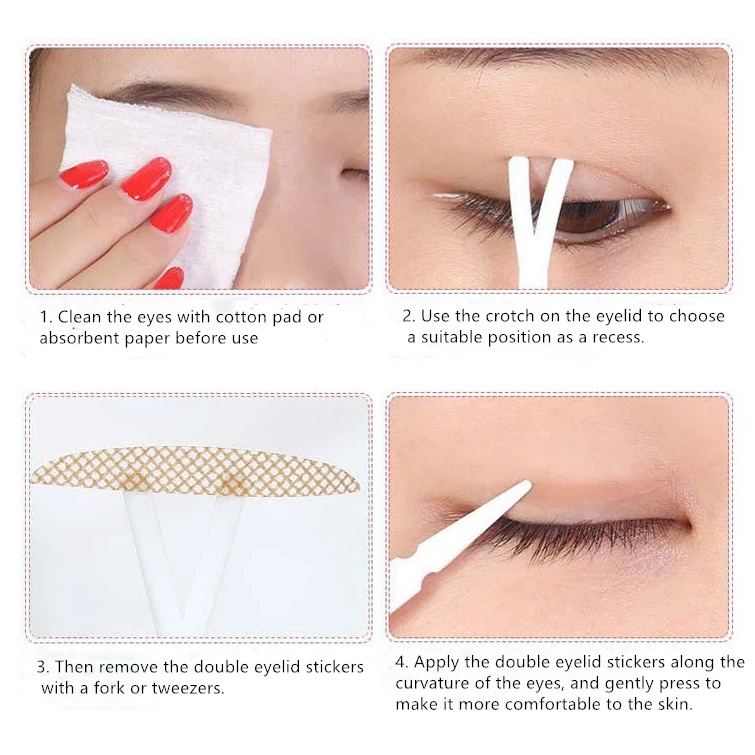 1. Clean the eyes with cotton pad or absorbent paper before use

2. Use the crotch on the eyelid to choose a suitable position as a recess.

3. Then remove the double eyelid stickers with a fork or tweezers.

4. Apply the double eyelid stickers along the curvature of the eyes, and gently press to make it more comfortable to the skin.