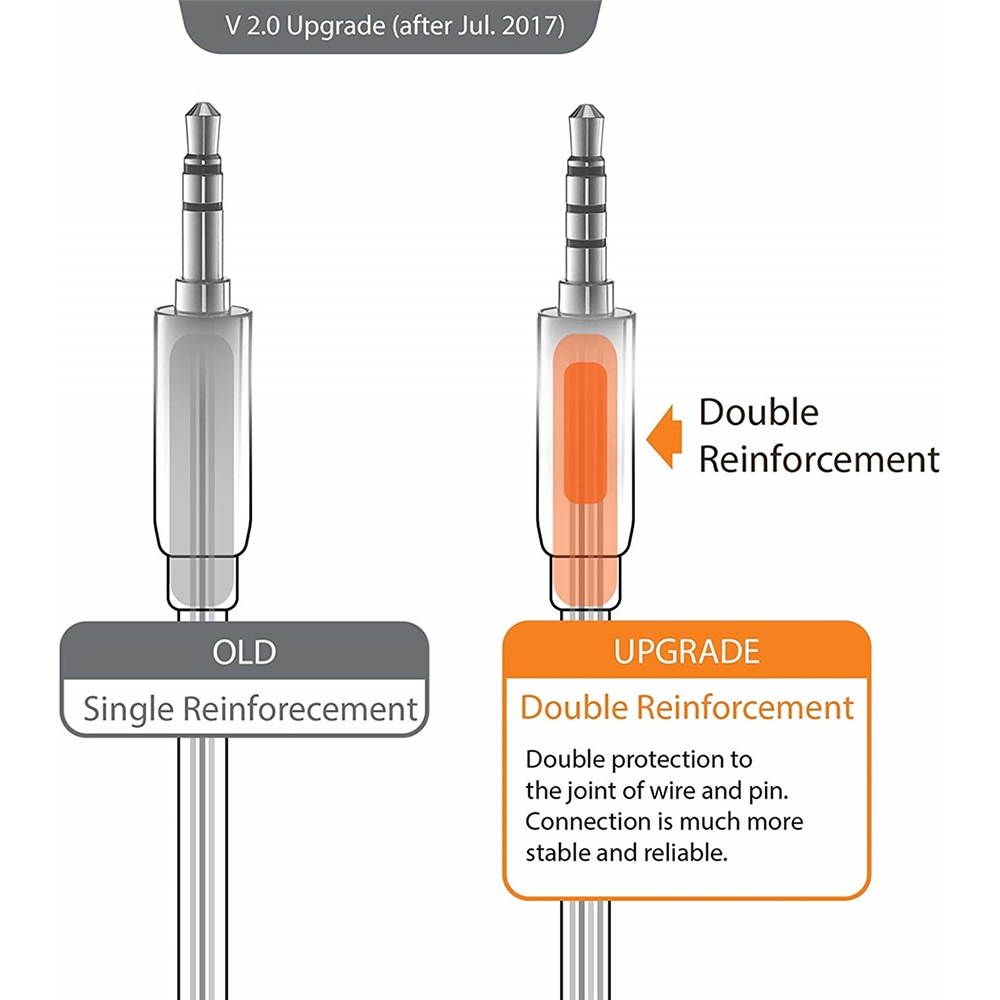 V 2.0 Upgrade (after Jul. 2017)

Double Reinforcement

OLD

Single Reinforecement

UPGRADE

Double Reinforcement

Double protection to the joint of wire and pin. Connection is much more stable and reliable.