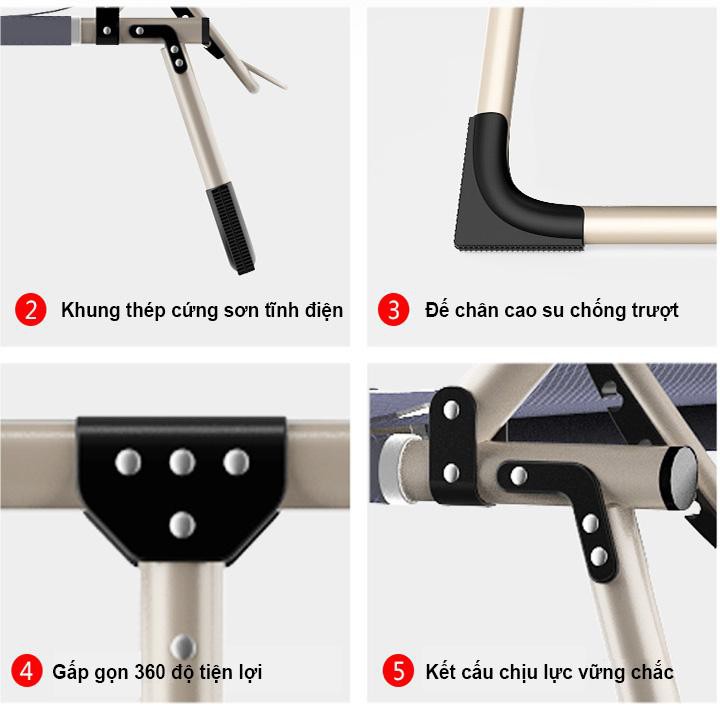 2 Khung thép cứng sơn tĩnh điện

3 Đế chân cao su chống trượt

4 Gấp gọn 360 độ tiện lợi

5 Kết cấu chịu lực vững chắc