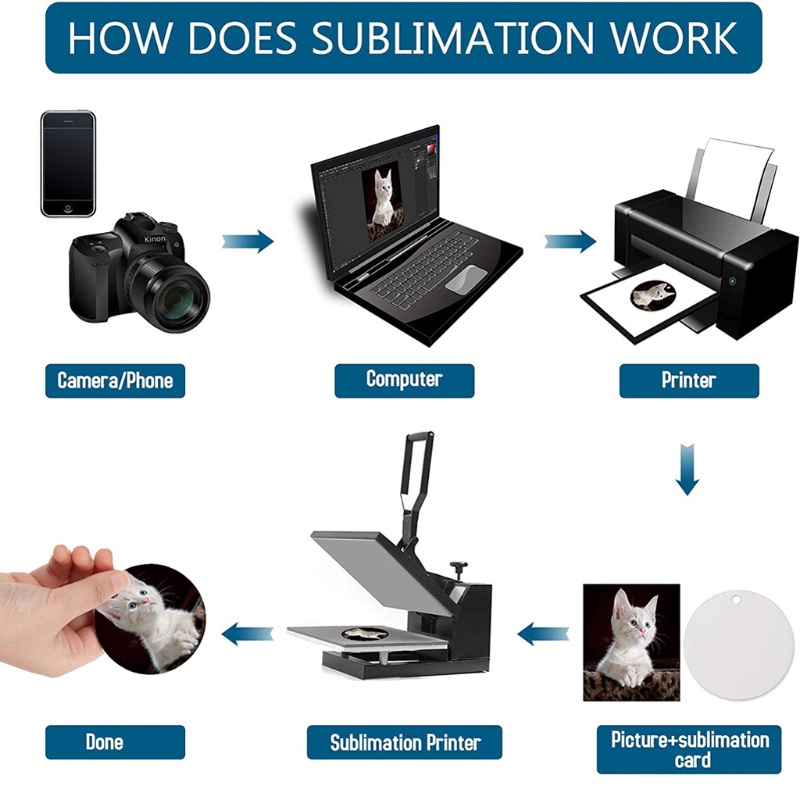 HOW DOES SUBLIMATION WORK

Kinon

Camera/Phone

Computer

Printer

Done

Sublimation Printer

Picture+sublimation card