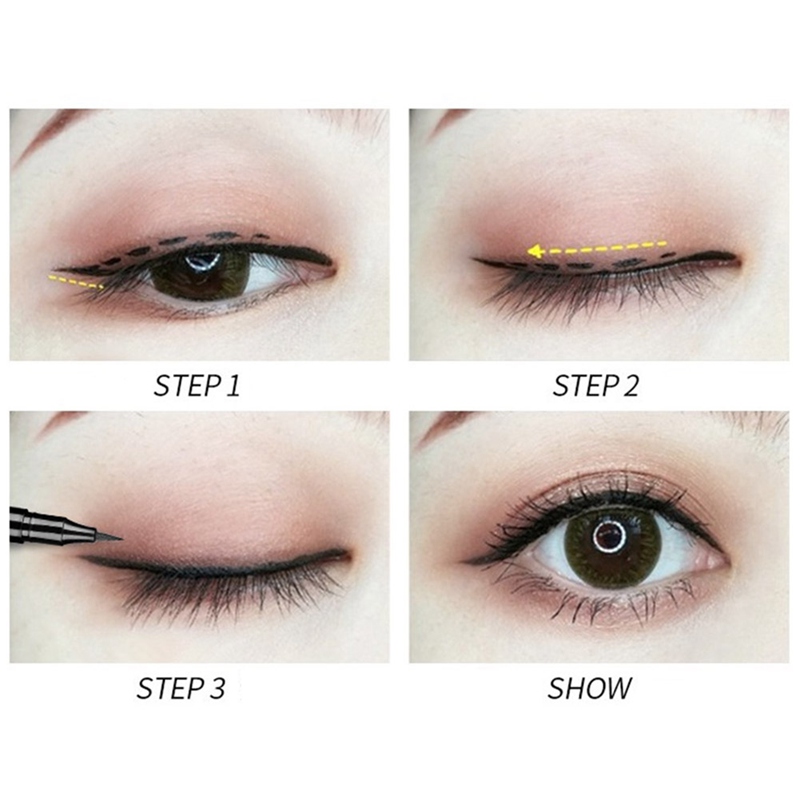 STEP 1

STEP 2

STEP 3

SHOW