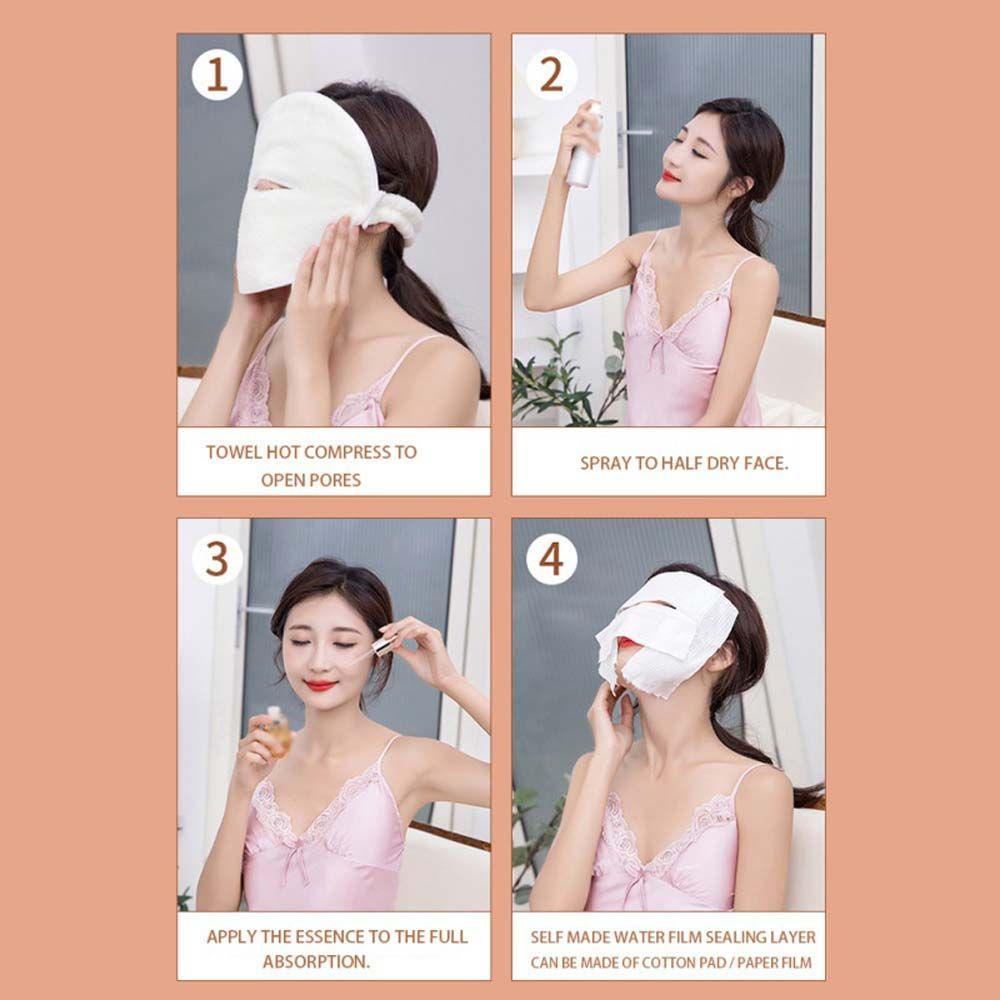 1

TOWEL HOT COMPRESS TO OPEN PORES

2

SPRAY TO HALF DRY FACE.

3

APPLY THE ESSENCE TO THE FULL ABSORPTION.

4

SELF MADE WATER FILM SEALING LAYER CAN BE MADE OF COTTON PAD / PAPER FILM