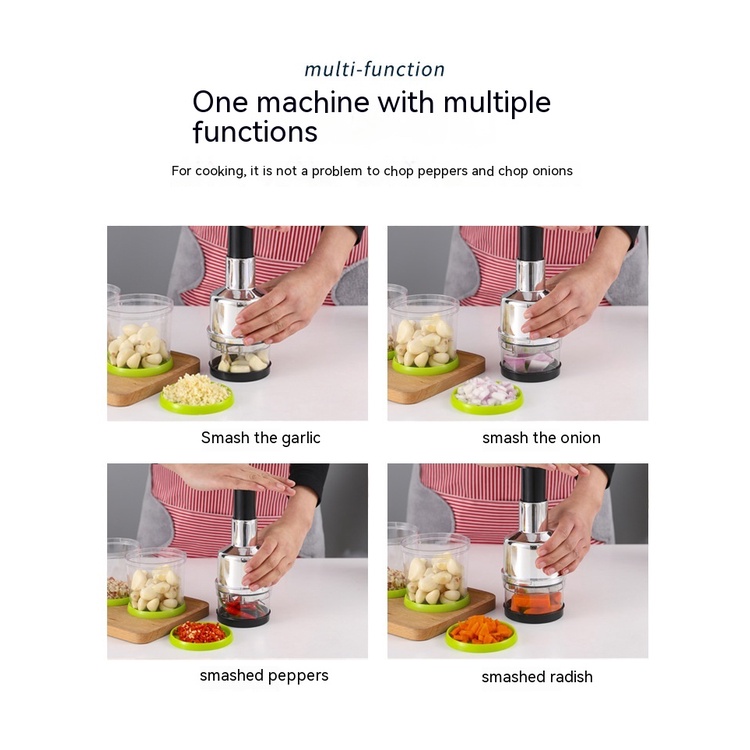 multi-function

One machine with multiple functions

For cooking, it is not a problem to chop peppers and chop onions

Smash the garlic

smash the onion

smashed peppers

smashed radish