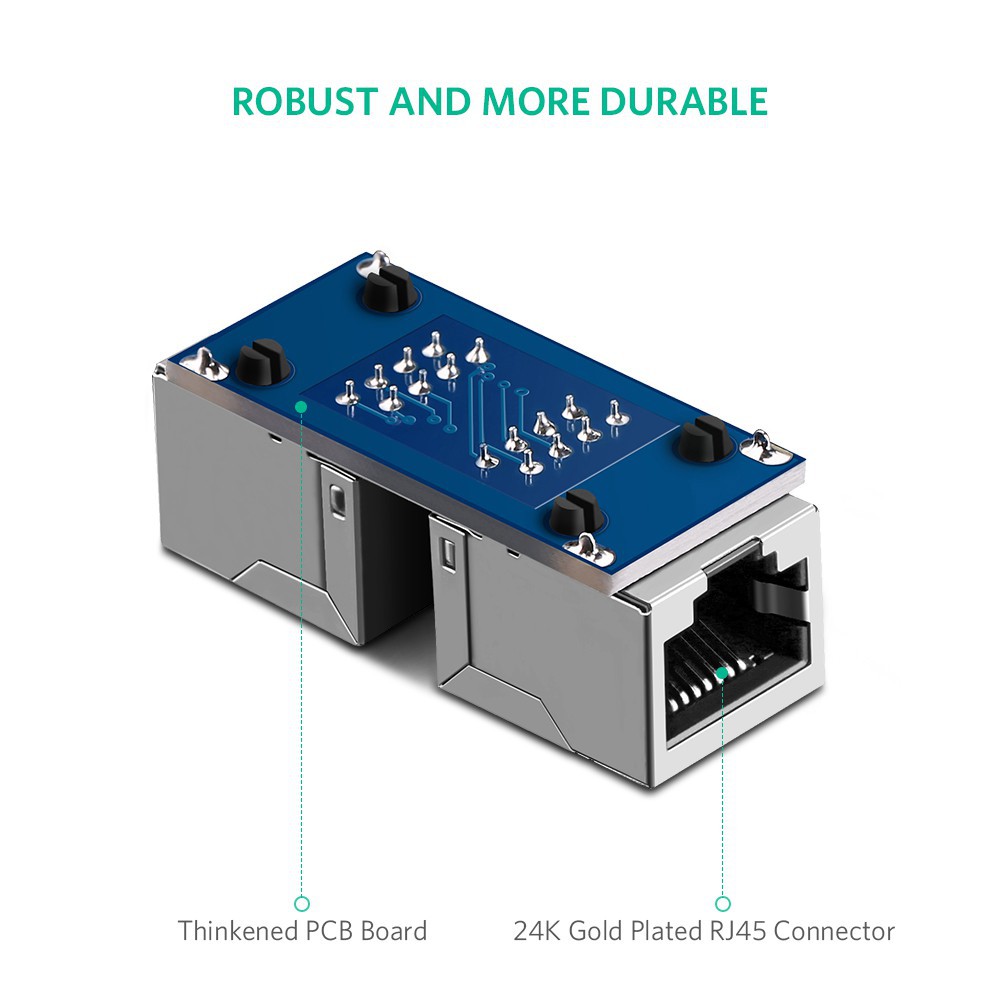 ROBUST AND MORE DURABLE

Thinkened PCB Board

24K Gold Plated RJ45 Connector