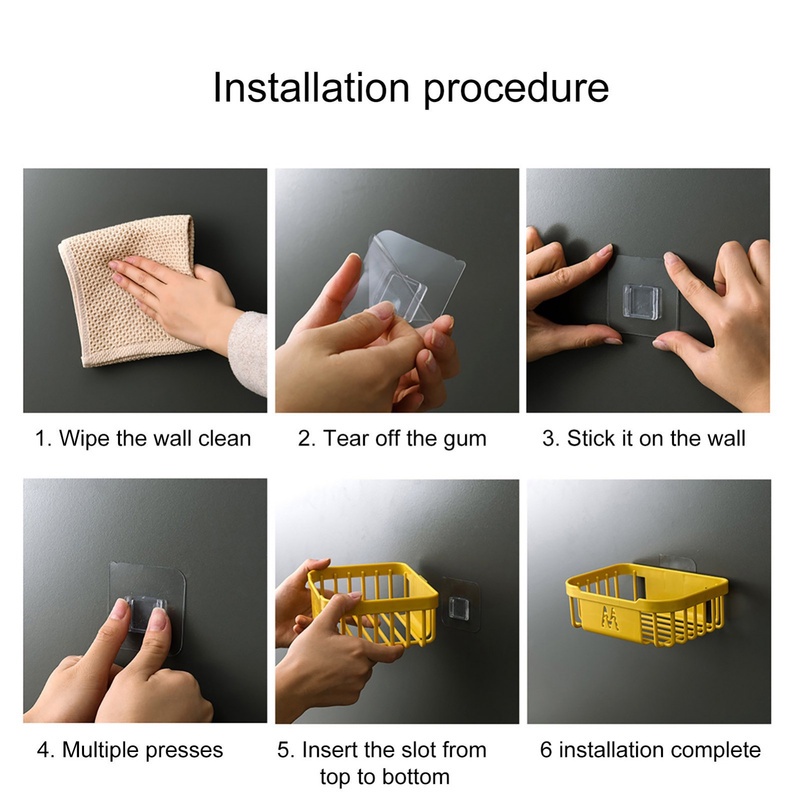 Installation procedure

1. Wipe the wall clean

2. Tear off the gum

3. Stick it on the wall

4. Multiple presses

5. Insert the slot from top to bottom

6 installation complete