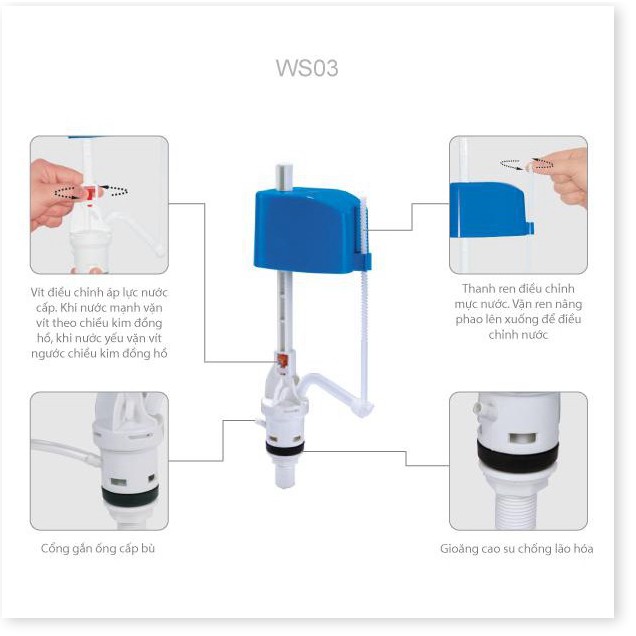 WS03

Vít điều chỉnh áp lực nước cấp. Khi nước mạnh vặn vít theo chiều kim đồng hồ, khi nước yếu vặn vít ngược chiều kim đồng hồ

Thanh ren điều chỉnh mực nước. Vặn ren nâng phao lên xuống để điều chỉnh nước

Cổng gắn ống cấp bù

Gioăng cao su chống lão hóa