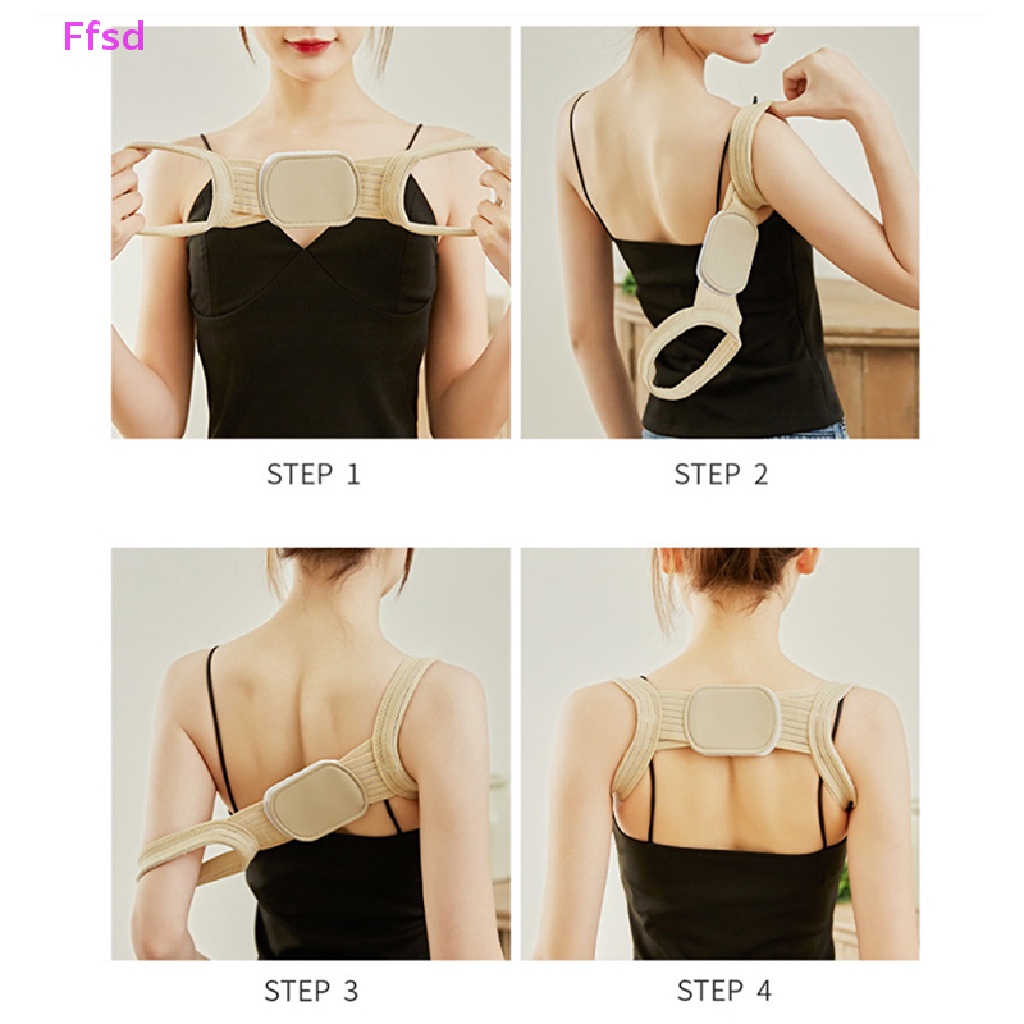 Ffsd

STEP 1

STEP 2

STEP 3

STEP 4