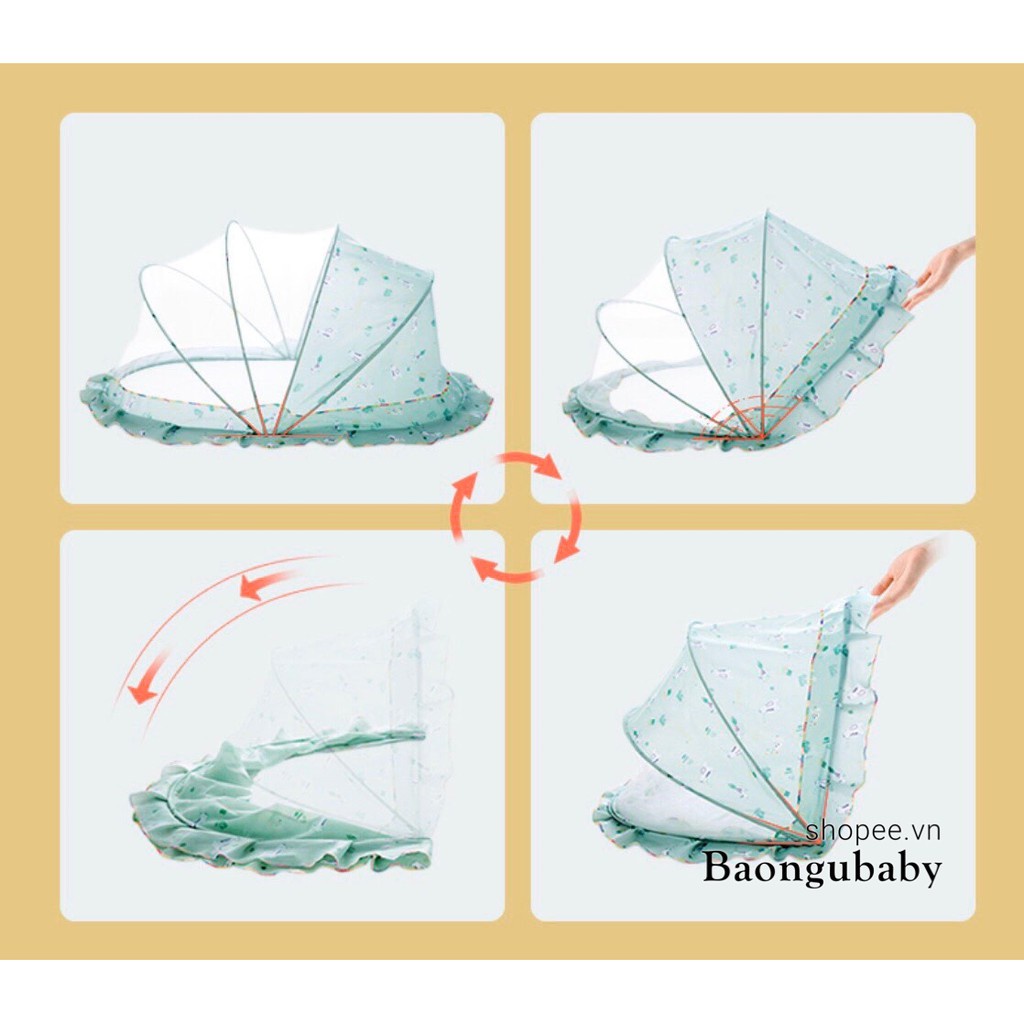 shopee.vn
Baongubaby