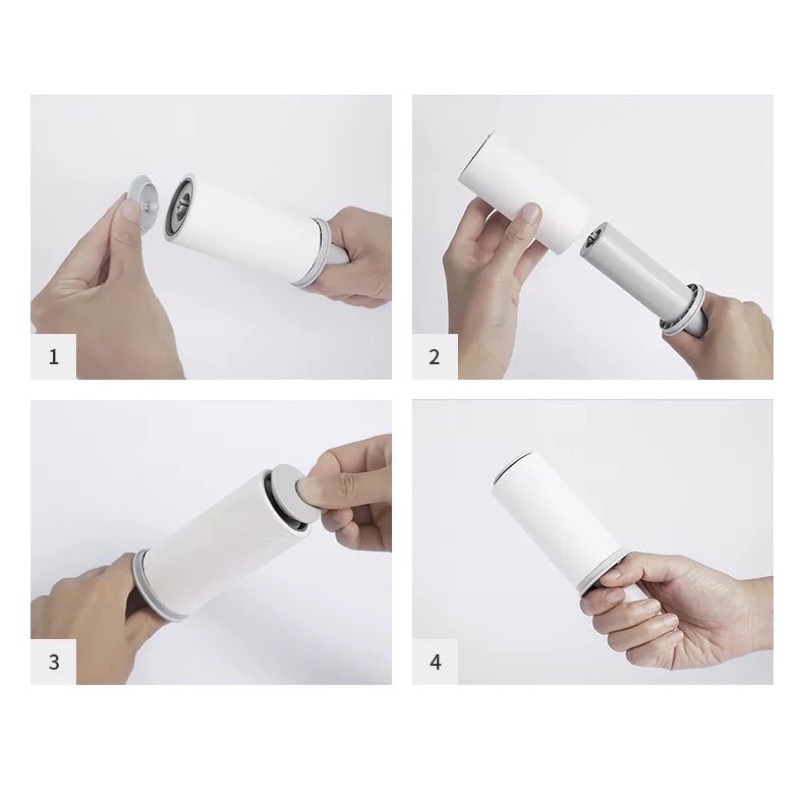 1

2

3

4