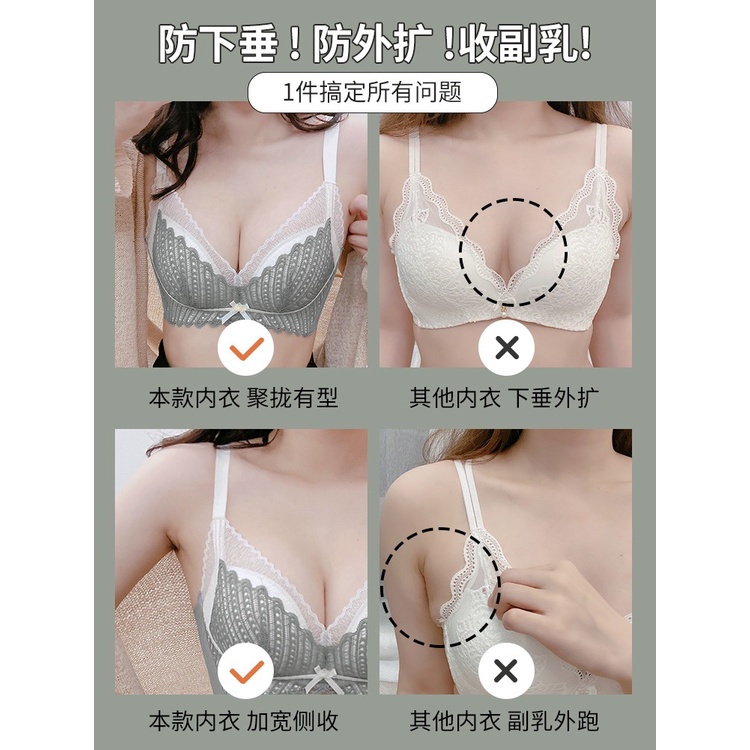 防下垂！防外扩！收副乳！

1件搞定所有问题

本款内衣 聚拢有型

其他内衣 下垂外扩

本款内衣 加宽侧收

其他内衣 副乳外跑