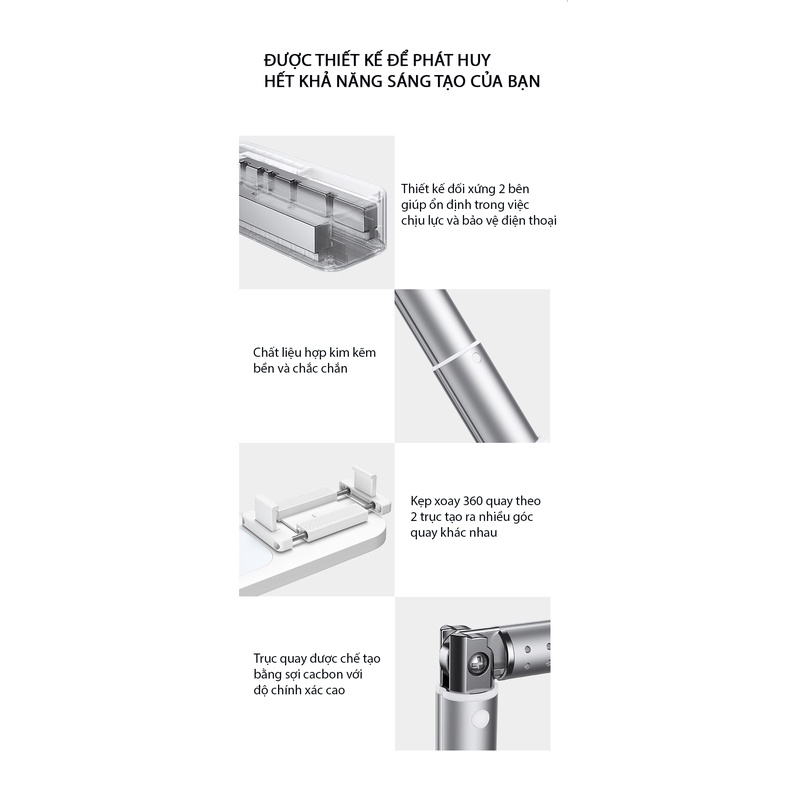 ĐƯỢC THIẾT KẾ ĐỂ PHÁT HUY
HẾT KHẢ NĂNG SÁNG TẠO CỦA BẠN

Thiết kế đối xứng 2 bên giúp ổn định trong việc chịu lực và bảo vệ điện thoại

Chất liệu hợp kim kẽm bền và chắc chắn

Kẹp xoay 360 quay theo 2 trục tạo ra nhiều góc quay khác nhau

Trục quay được chế tạo bằng sợi cacbon với độ chính xác cao