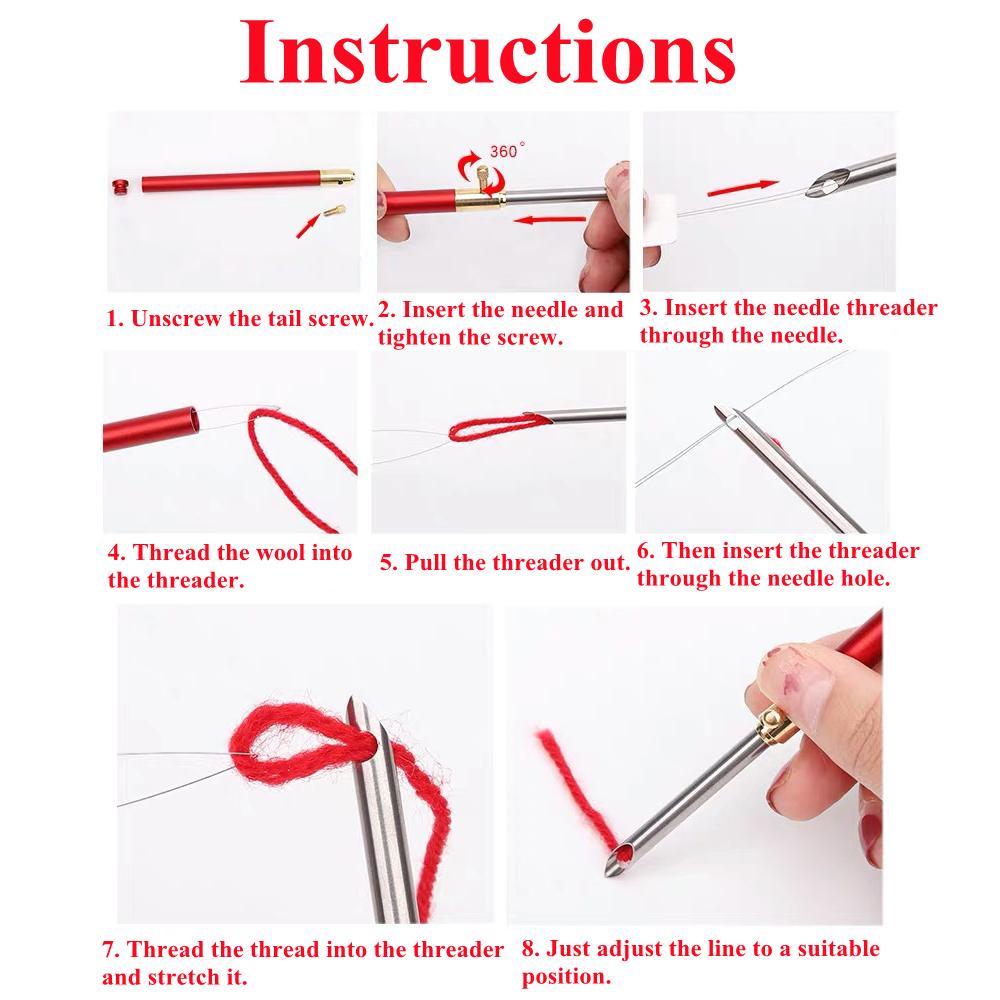 Instructions

360°

1. Unscrew the tail screw.

2. Insert the needle and tighten the screw.

3. Insert the needle threader through the needle.

4. Thread the wool into the threader.

5. Pull the threader out.

6. Then insert the threader through the needle hole.

7. Thread the thread into the threader and stretch it.

8. Just adjust the line to a suitable position.