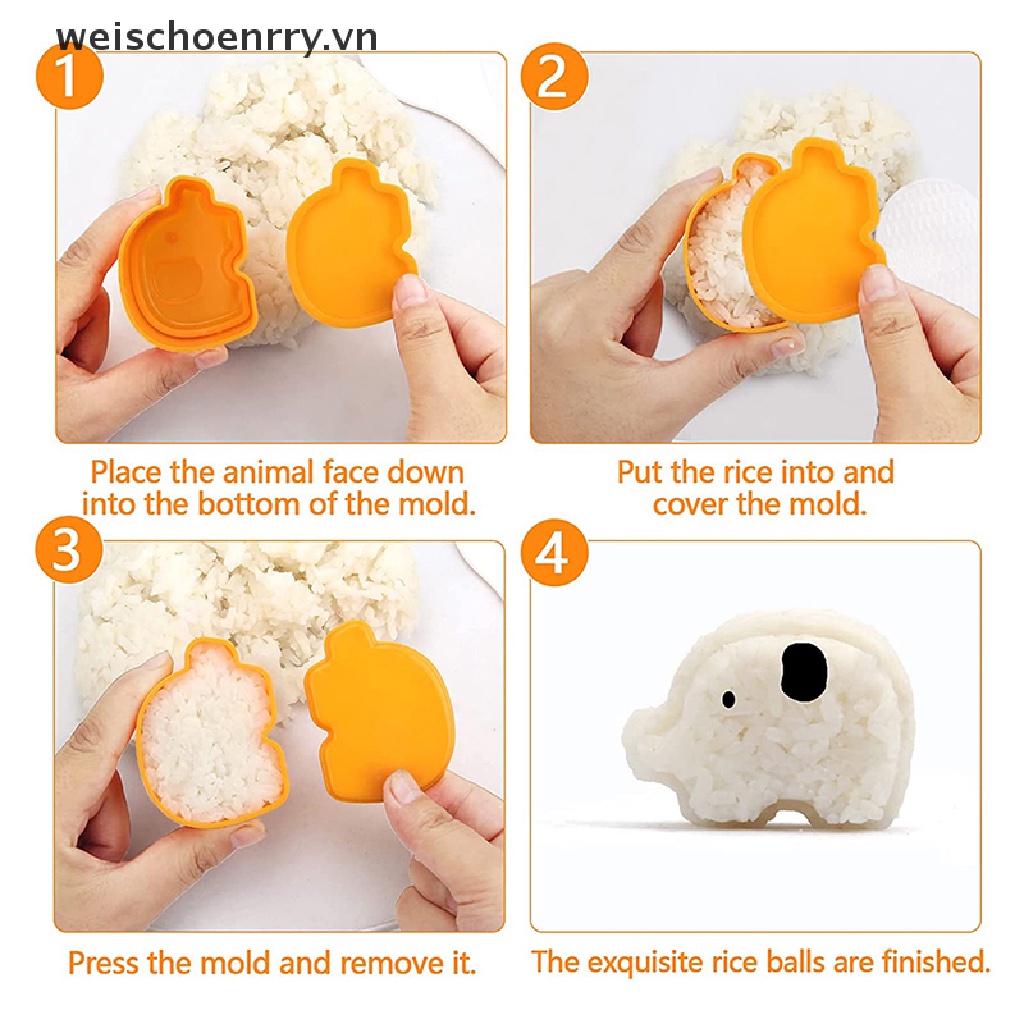 weischoenrry.vn

1

Place the animal face down into the bottom of the mold.

2

Put the rice into and cover the mold.

3

Press the mold and remove it.

4

The exquisite rice balls are finished.