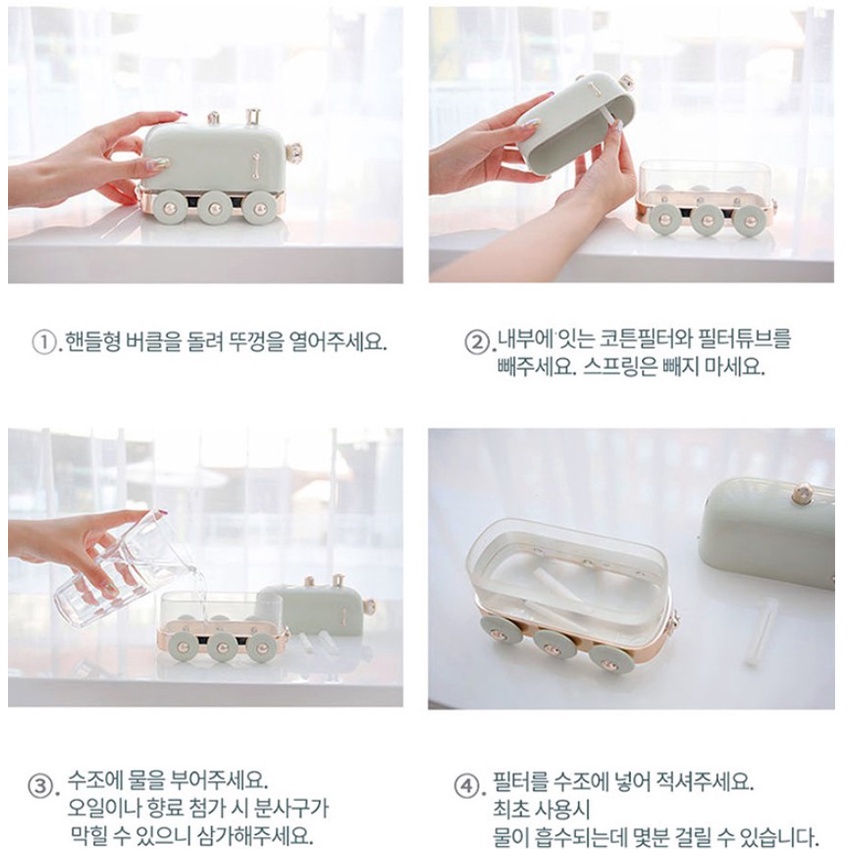 ①. 핸들형 버클을 돌려 뚜껑을 열어주세요.

②. 내부에 잇는 코튼필터와 필터튜브를 빼주세요. 스프링은 빼지 마세요.

③. 수조에 물을 부어주세요.
오일이나 향료 첨가 시 분사구가 막힐 수 있으니 삼가해주세요.

④. 필터를 수조에 넣어 적셔주세요.
최초 사용시
물이 흡수되는데 몇분 걸릴 수 있습니다.