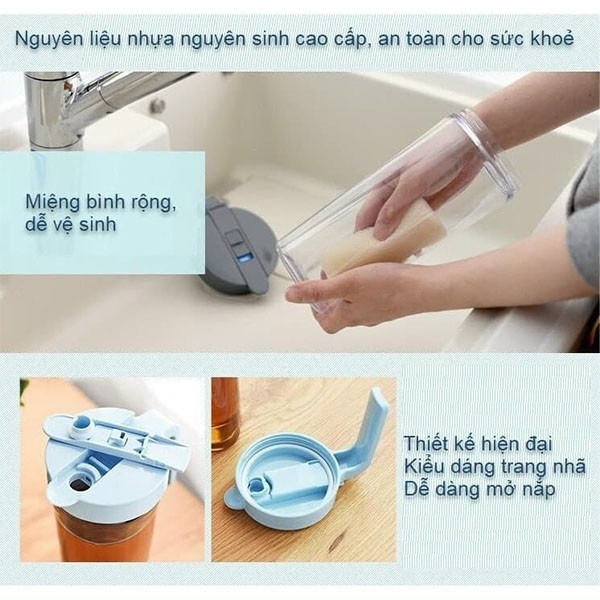 Nguyên liệu nhựa nguyên sinh cao cấp, an toàn cho sức khoẻ

Miệng bình rộng, dễ vệ sinh

Thiết kế hiện đại
Kiểu dáng trang nhã
Dễ dàng mở nắp