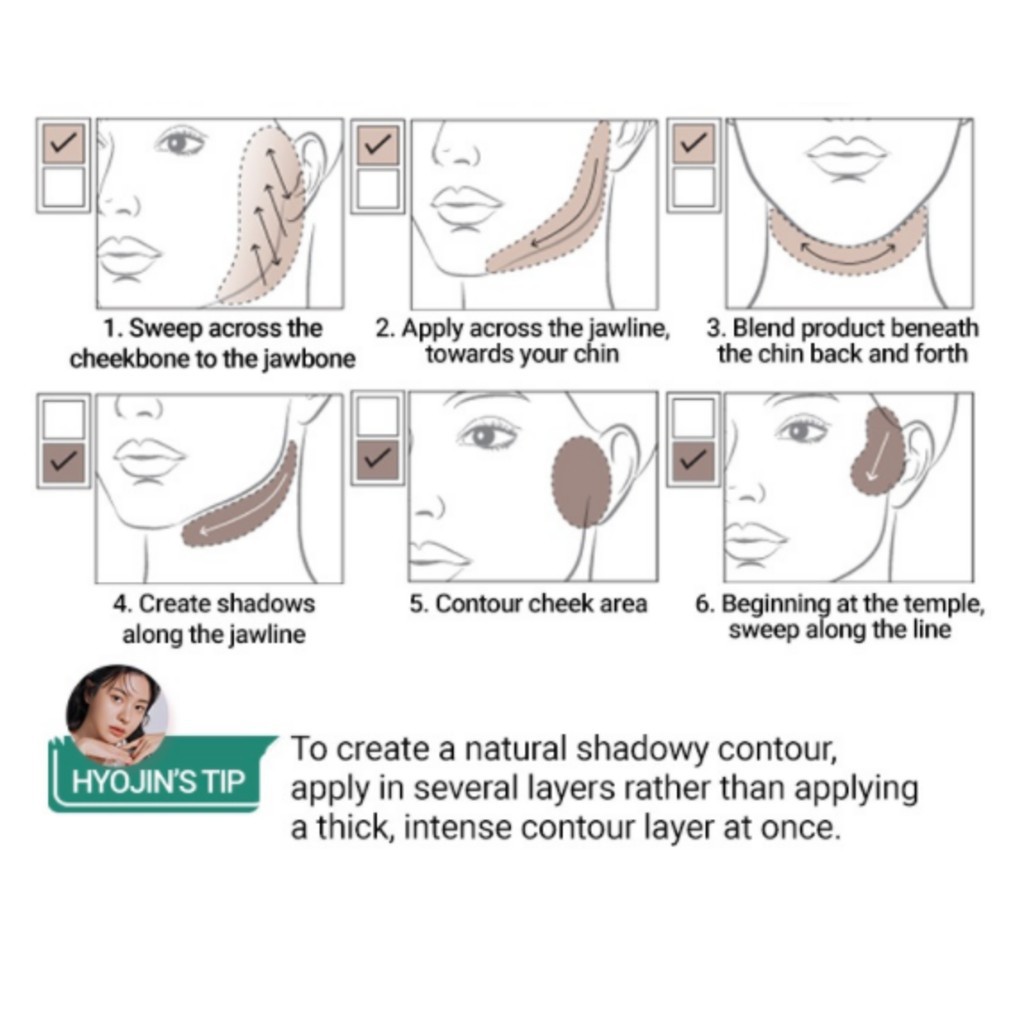 1. Sweep across the cheekbone to the jawbone

2. Apply across the jawline, towards your chin

3. Blend product beneath the chin back and forth

4. Create shadows along the jawline

5. Contour cheek area

6. Beginning at the temple, sweep along the line

HYOJIN'S TIP

To create a natural shadowy contour, apply in several layers rather than applying a thick, intense contour layer at once.