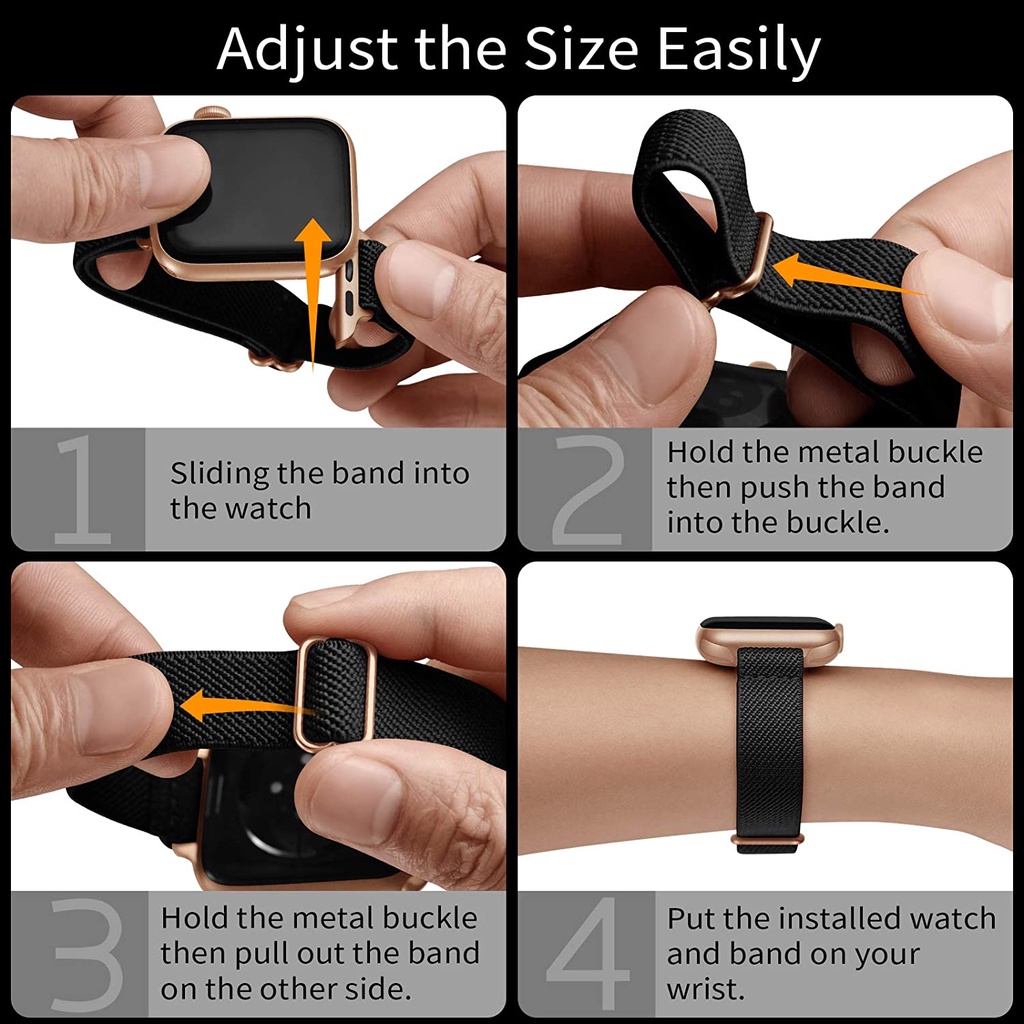 Adjust the Size Easily

1 Sliding the band into the watch

2 Hold the metal buckle then push the band into the buckle.

3 Hold the metal buckle then pull out the band on the other side.

4 Put the installed watch and band on your wrist.