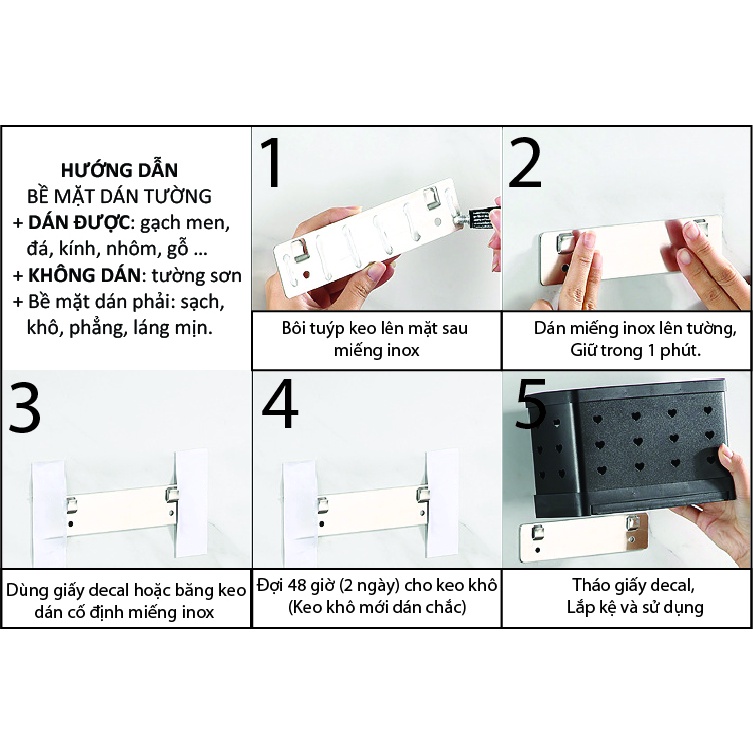 HƯỚNG DẪN
BỀ MẶT DÁN TƯỜNG
+ DÁN ĐƯỢC: gạch men, đá, kính, nhôm, gỗ ...
+ KHÔNG DÁN: tường sơn
+ Bề mặt dán phải: sạch, khô, phẳng, láng mịn.

1

Bôi tuýp keo lên mặt sau miếng inox

2

Dán miếng inox lên tường, Giữ trong 1 phút.

3

Dùng giấy decal hoặc băng keo dán cố định miếng inox

4

Đợi 48 giờ (2 ngày) cho keo khô (Keo khô mới dán chắc)

5

Tháo giấy decal, Lắp kệ và sử dụng