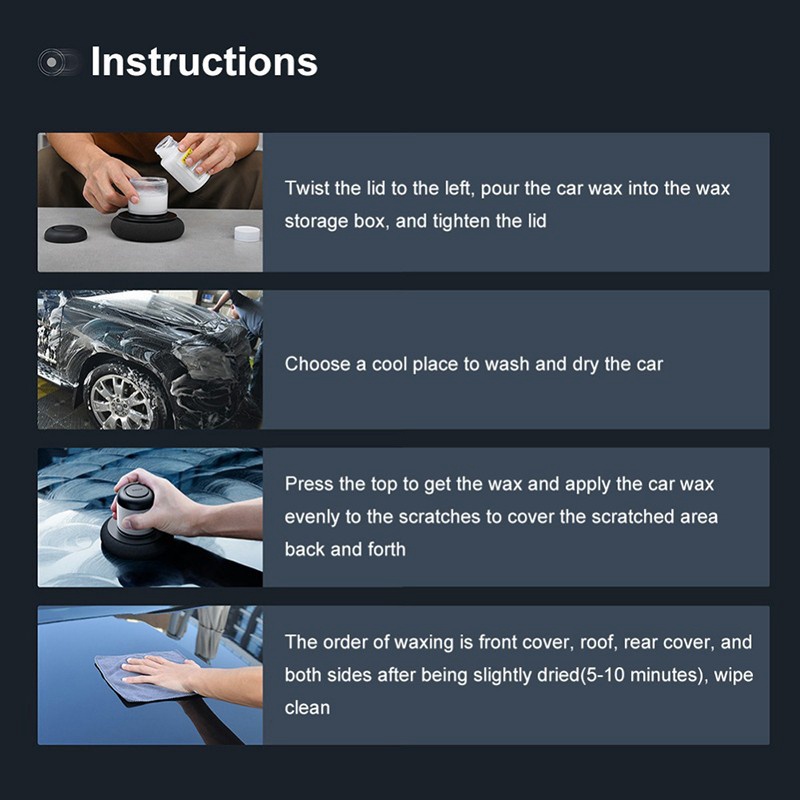 Instructions

Twist the lid to the left, pour the car wax into the wax storage box, and tighten the lid

Choose a cool place to wash and dry the car

Press the top to get the wax and apply the car wax evenly to the scratches to cover the scratched area back and forth

The order of waxing is front cover, roof, rear cover, and both sides after being slightly dried(5-10 minutes), wipe clean