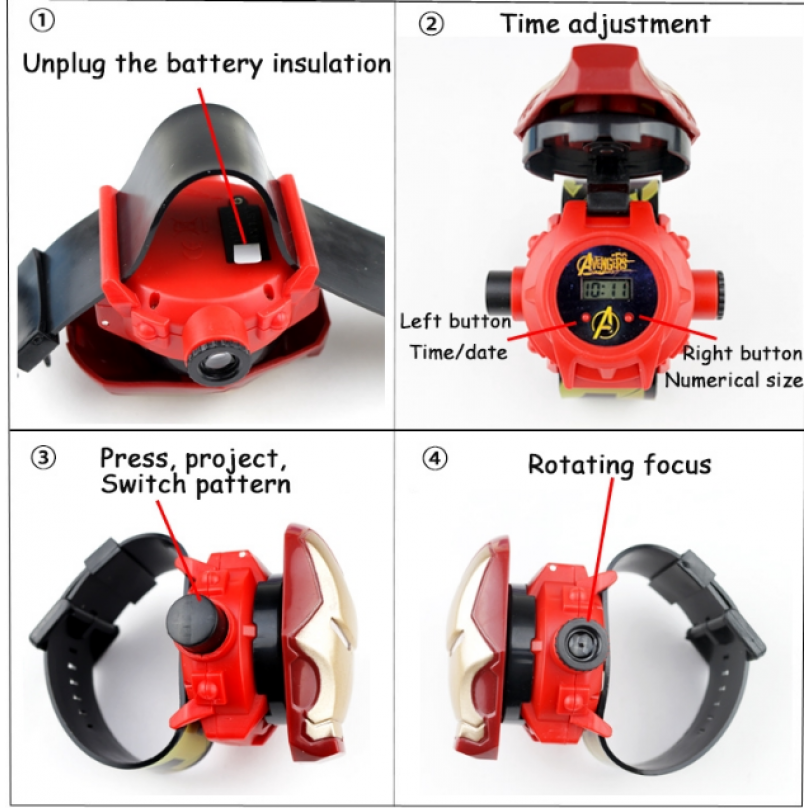 ①
Unplug the battery insulation

② Time adjustment
AVENGERS
10:11
Left button
Time/date
Right button
Numerical size

③ Press, project, Switch pattern

④ Rotating focus