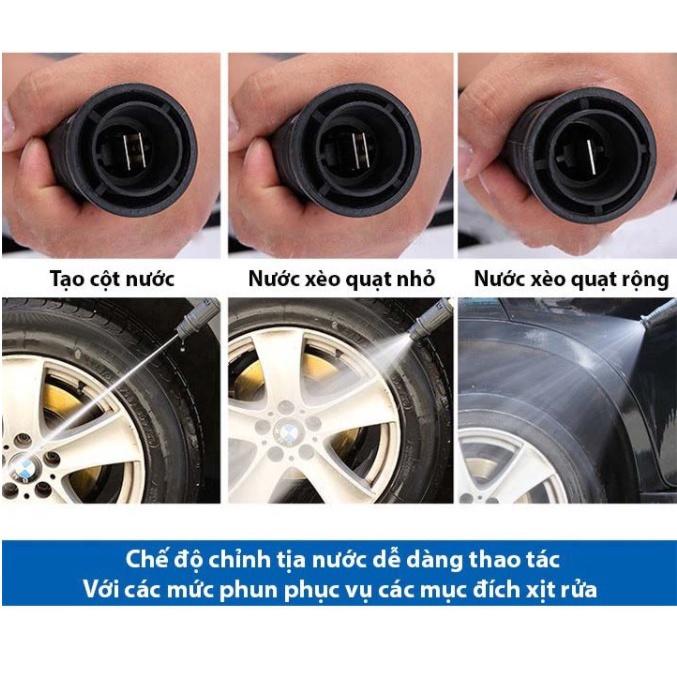 Tạo cột nước

Nước xèo quạt nhỏ

Nước xèo quạt rộng

Chế độ chỉnh tịa nước dễ dàng thao tác
Với các mức phun phục vụ các mục đích xịt rửa