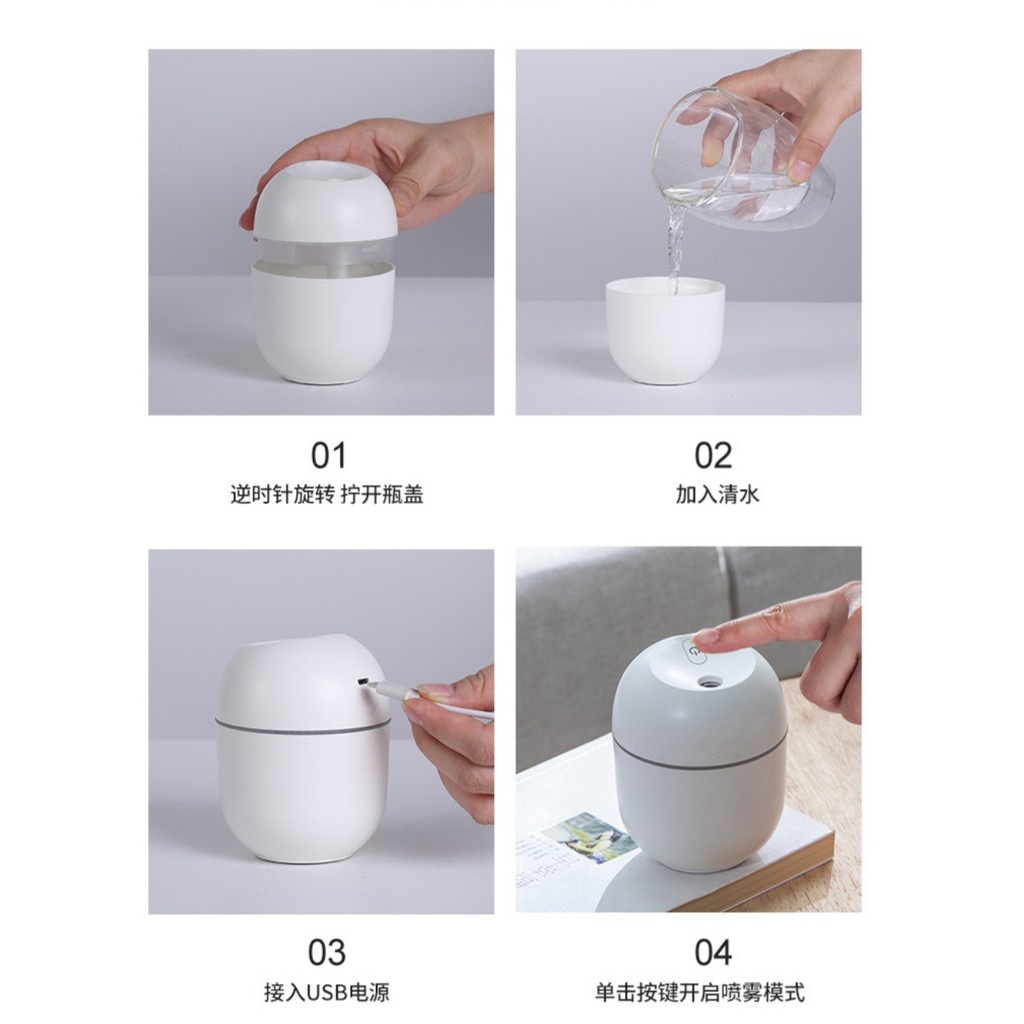 01
逆时针旋转 拧开瓶盖

02
加入清水

03
接入USB电源

04
单击按键开启喷雾模式