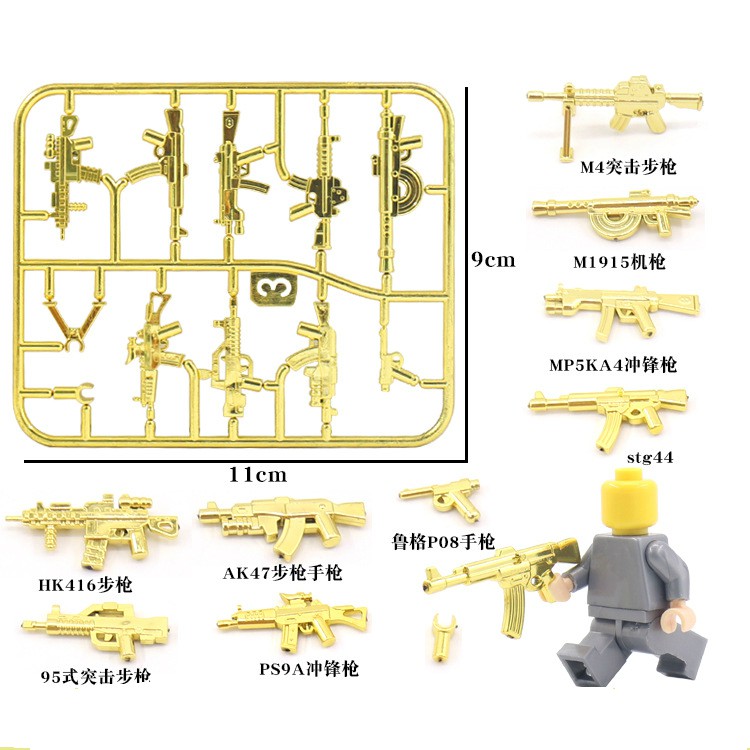 3

9cm

11cm

M4突击步枪

M1915机枪

MP5KA4冲锋枪

stg44

HK416步枪

AK47步枪手枪

鲁格P08手枪

95式突击步枪

PS9A冲锋枪