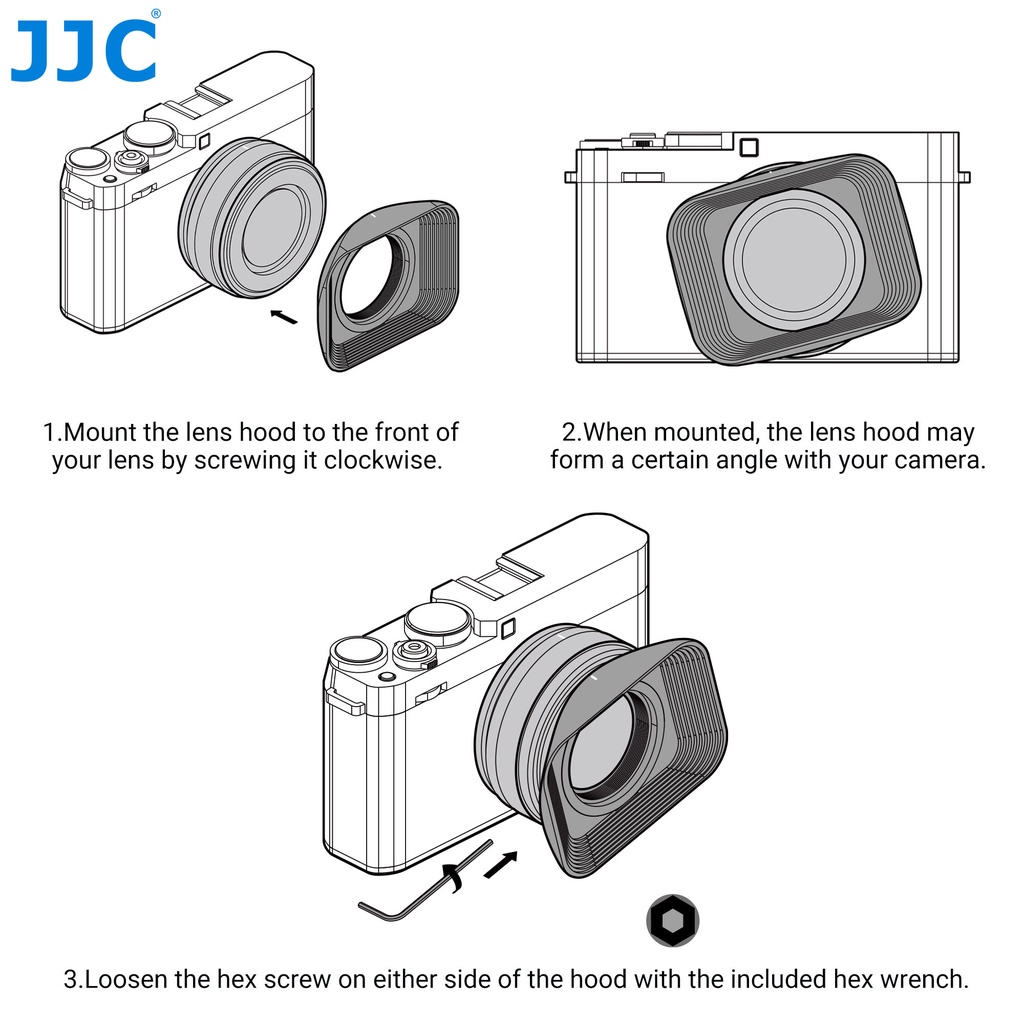 JJC®

1.Mount the lens hood to the front of your lens by screwing it clockwise.

2.When mounted, the lens hood may form a certain angle with your camera.

3.Loosen the hex screw on either side of the hood with the included hex wrench.