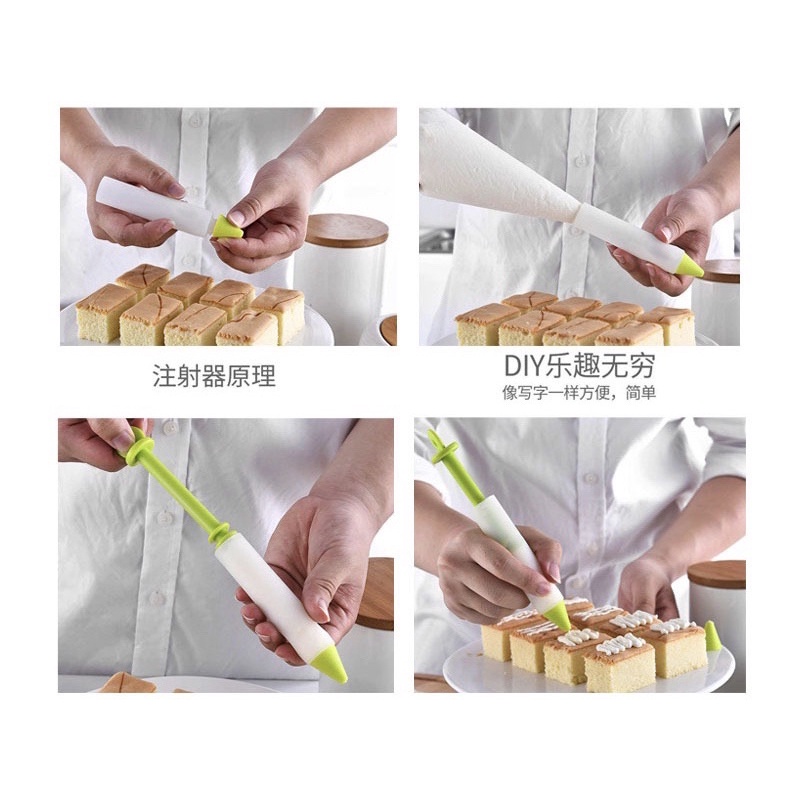 注射器原理

DIY乐趣无穷
像写字一样方便，简单