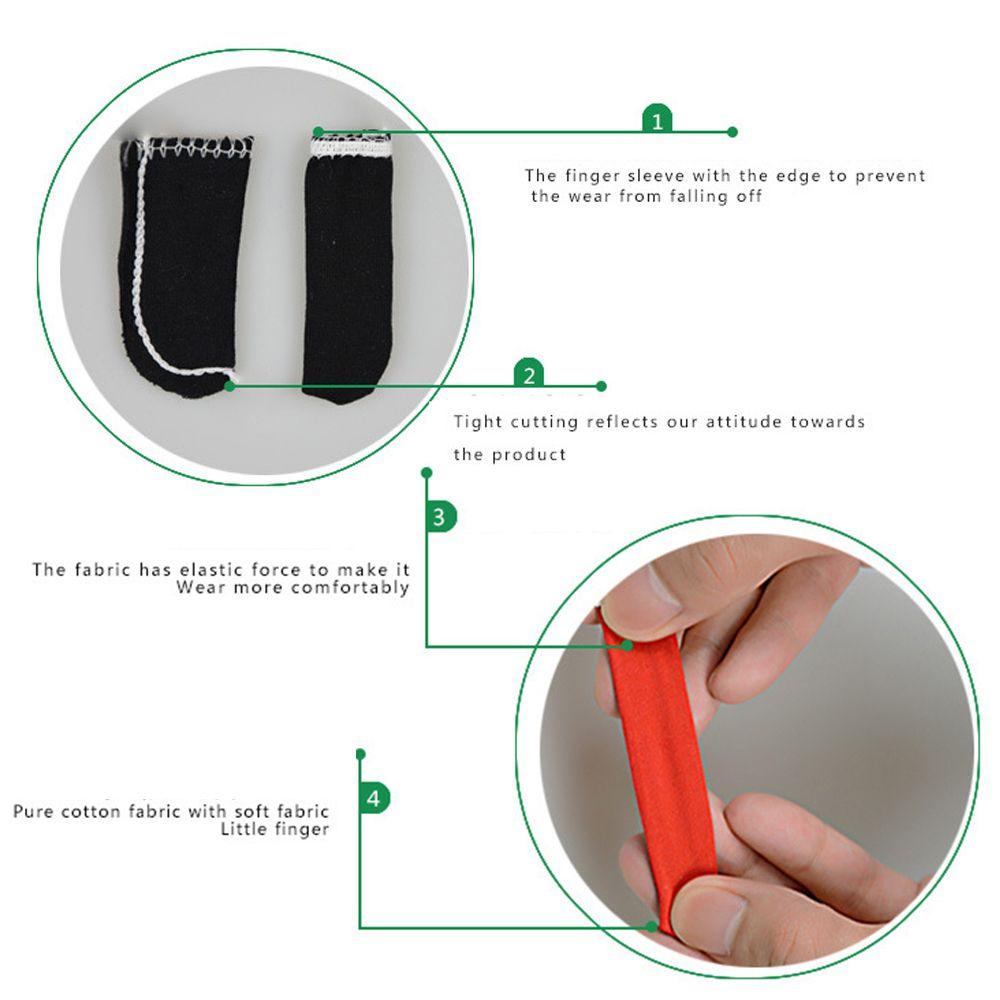 1

The finger sleeve with the edge to prevent the wear from falling off

2

Tight cutting reflects our attitude towards the product

3

The fabric has elastic force to make it Wear more comfortably

4

Pure cotton fabric with soft fabric Little finger