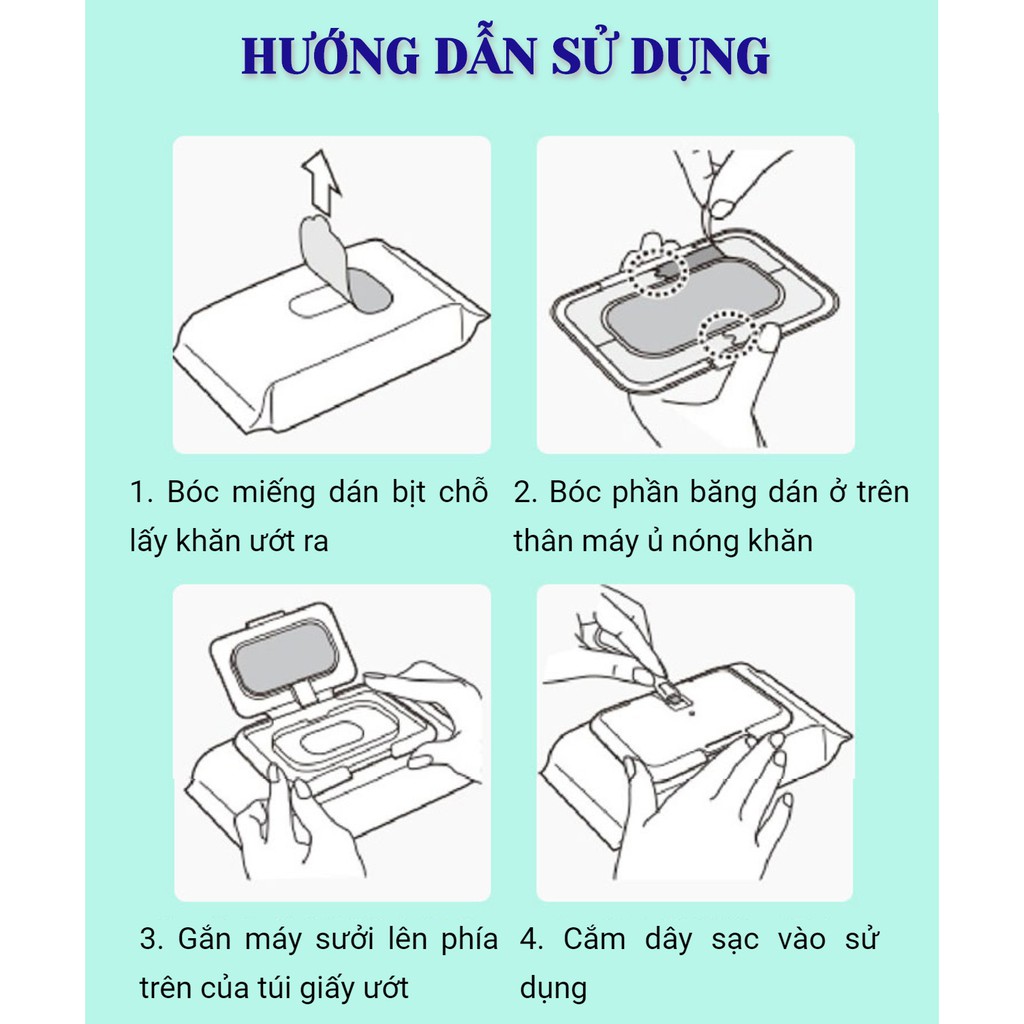 HƯỚNG DẪN SỬ DỤNG

1. Bóc miếng dán bịt chỗ lấy khăn ướt ra

2. Bóc phần băng dán ở trên thân máy ủ nóng khăn

3. Gắn máy sưởi lên phía trên của túi giấy ướt

4. Cắm dây sạc vào sử dụng