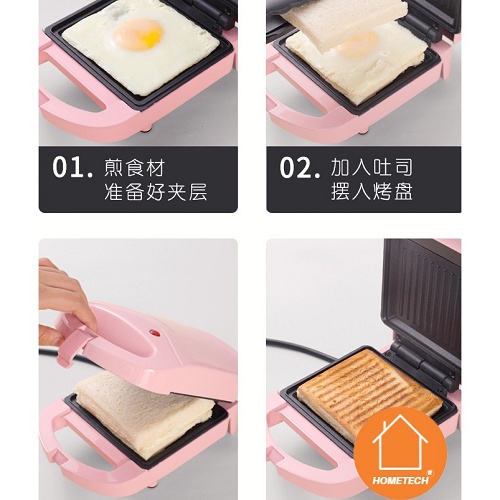 01. 煎食材
准备好夹层

02. 加入吐司
摆入烤盘

HOMETECH