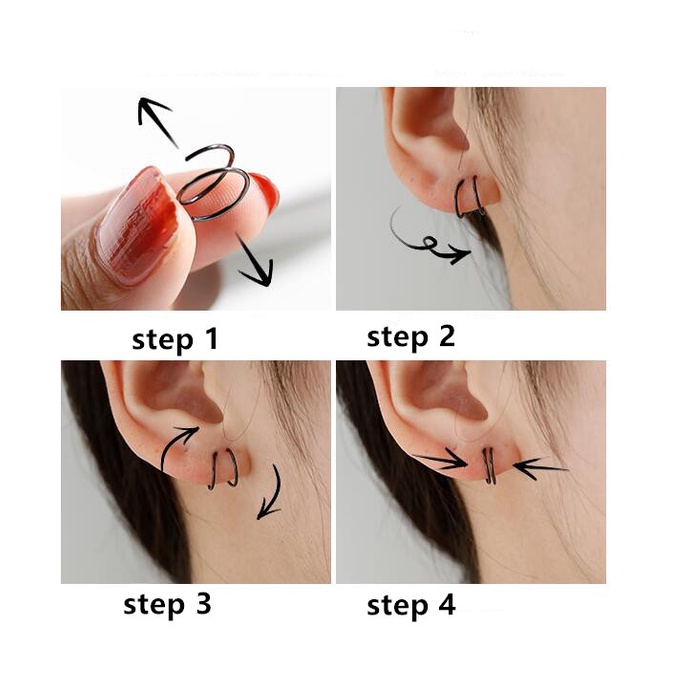 step 1

step 2

step 3

step 4