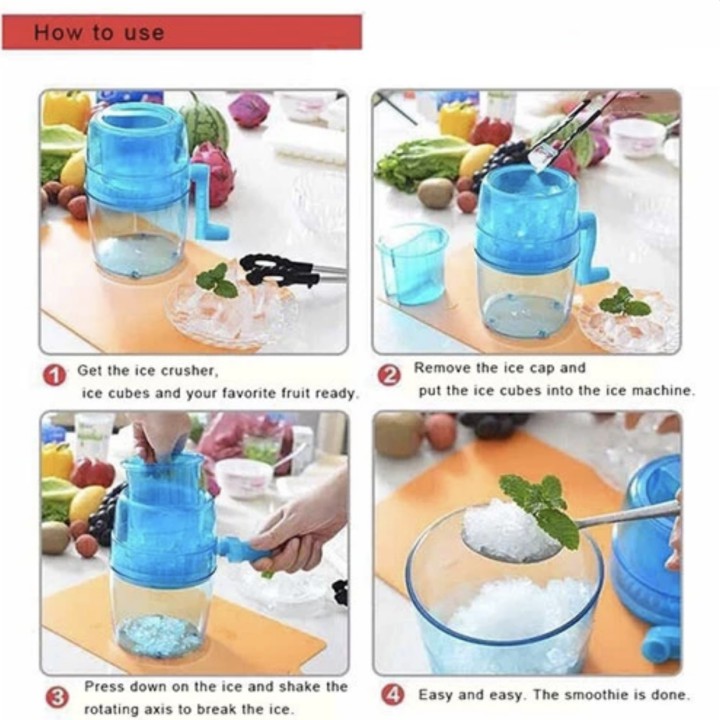 How to use

1 Get the ice crusher, ice cubes and your favorite fruit ready.

2 Remove the ice cap and put the ice cubes into the ice machine.

3 Press down on the ice and shake the rotating axis to break the ice.

4 Easy and easy. The smoothie is done.