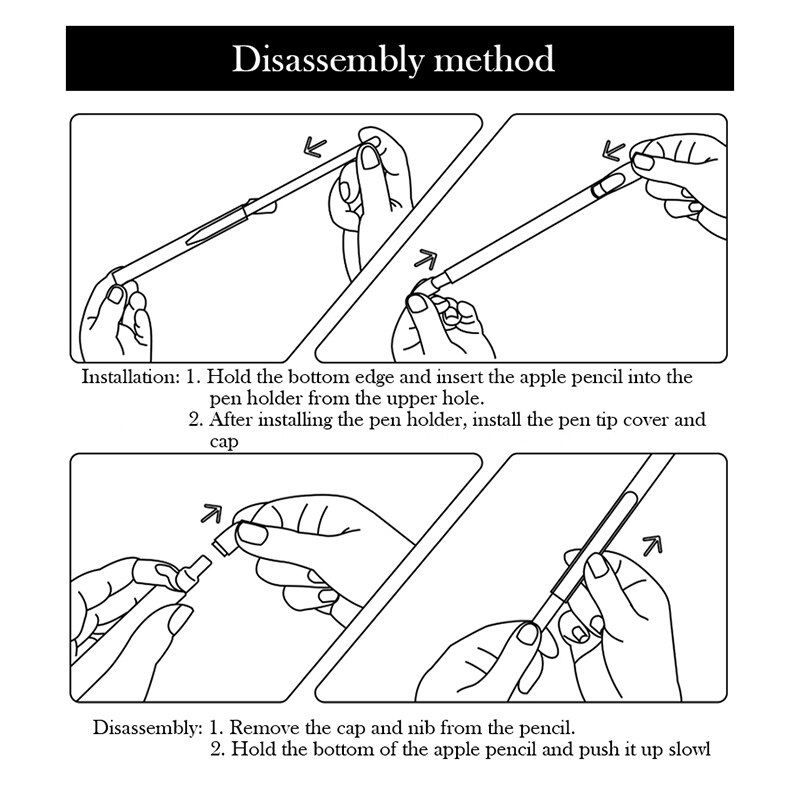 Disassembly method

Installation: 1. Hold the bottom edge and insert the apple pencil into the pen holder from the upper hole.
2. After installing the pen holder, install the pen tip cover and cap

Disassembly: 1. Remove the cap and nib from the pencil.
2. Hold the bottom of the apple pencil and push it up slowl