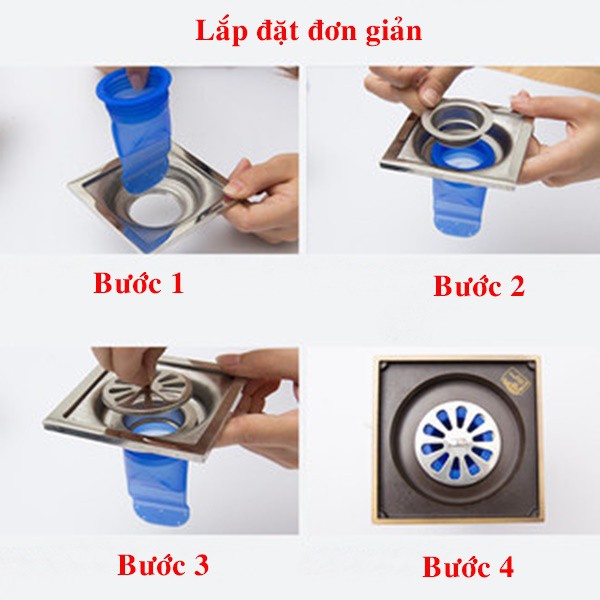 Lắp đặt đơn giản

Bước 1

Bước 2

Bước 3

Bước 4