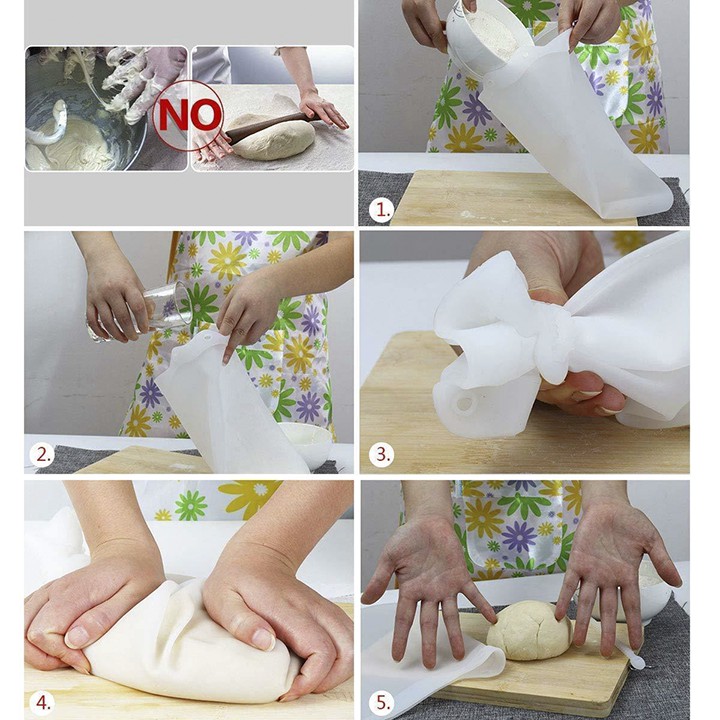 NO

1.

2.

3.

4.

5.