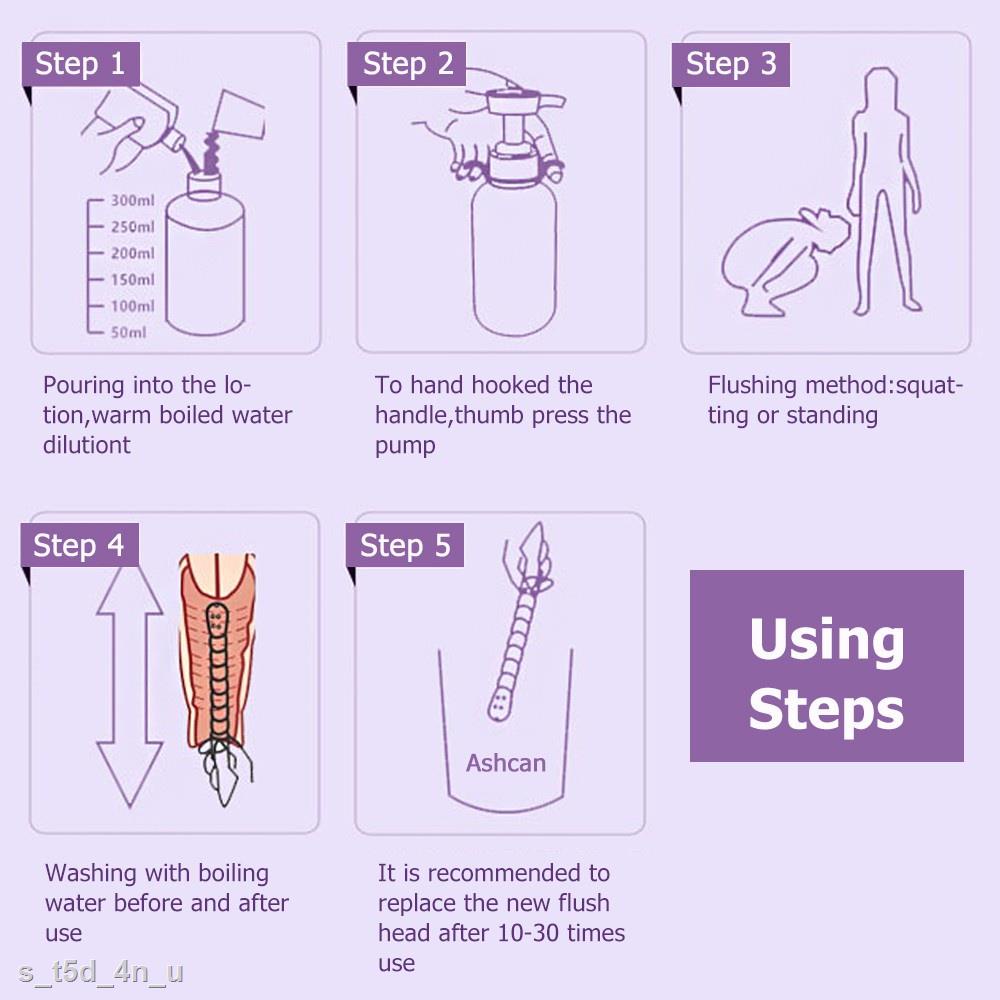 Step 1

300ml
250ml
200ml
150ml
100ml
50ml

Pouring into the lotion,warm boiled water dilutiont

Step 2

To hand hooked the handle,thumb press the pump

Step 3

Flushing method:squatting or standing

Step 4

Washing with boiling water before and after use

Step 5

Ashcan

It is recommended to replace the new flush head after 10-30 times use

Using Steps

s_t5d_4n_u