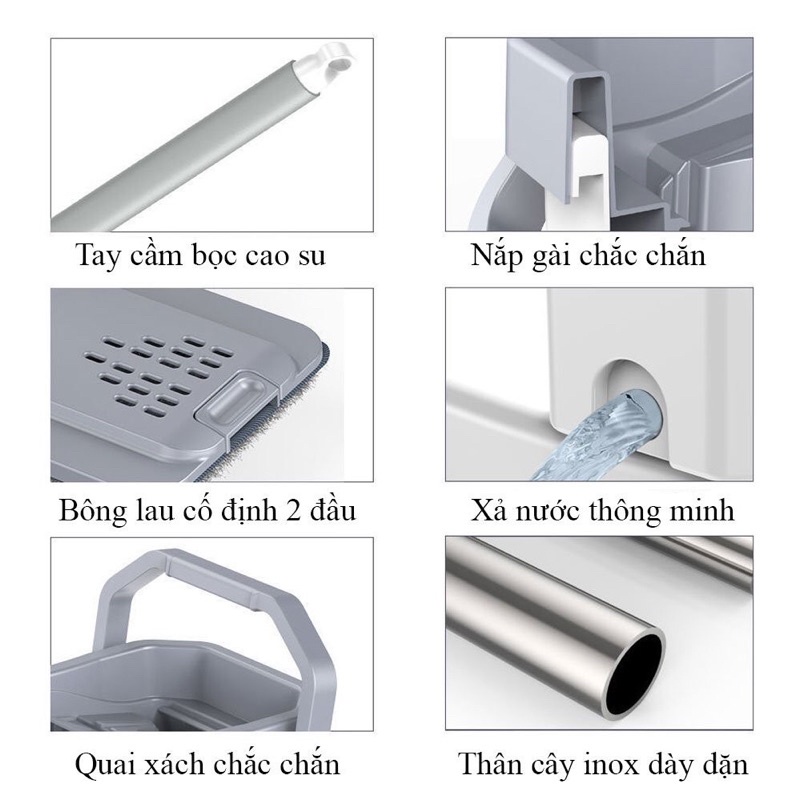 Tay cầm bọc cao su

Nắp gài chắc chắn

Bông lau cố định 2 đầu

Xả nước thông minh

Quai xách chắc chắn

Thân cây inox dày dặn