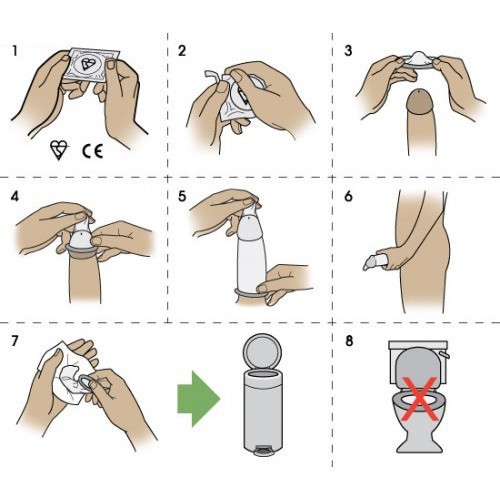 1

CE

2

3

4

5

6

7

8