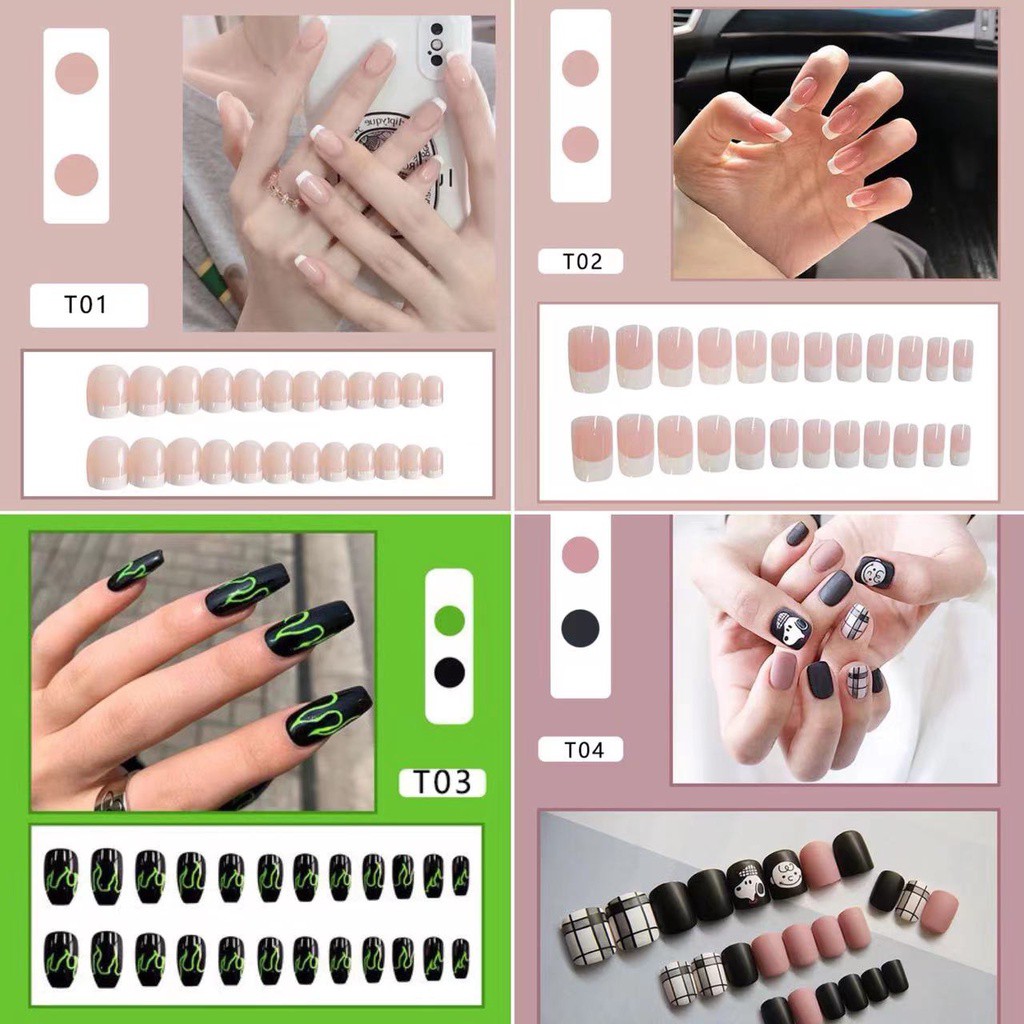 T01

T02

T03

T04