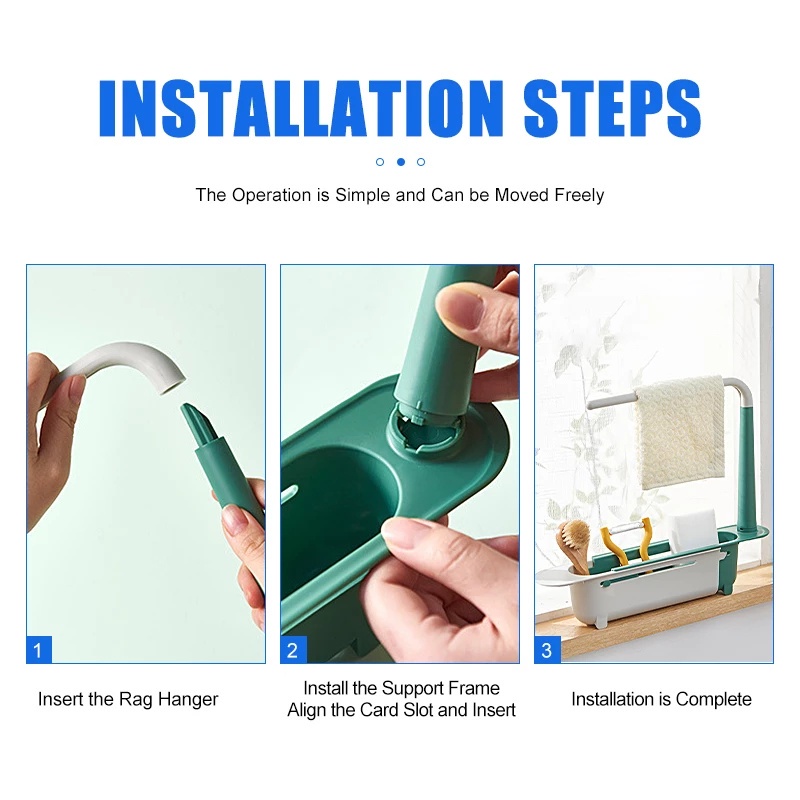 INSTALLATION STEPS

The Operation is Simple and Can be Moved Freely

1

Insert the Rag Hanger

2

Install the Support Frame
Align the Card Slot and Insert

3

Installation is Complete