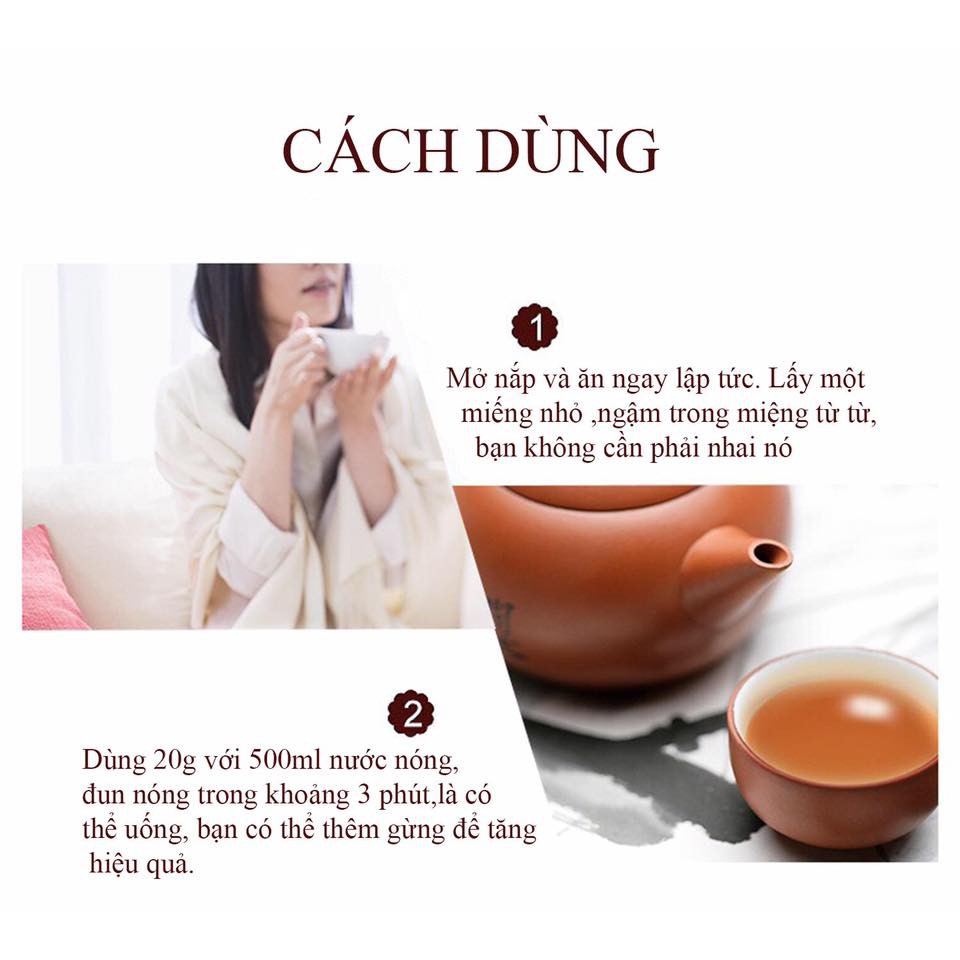 CÁCH DÙNG

1

Mở nắp và ăn ngay lập tức. Lấy một miếng nhỏ ,ngậm trong miệng từ từ, bạn không cần phải nhai nó

2

Dùng 20g với 500ml nước nóng, đun nóng trong khoảng 3 phút,là có thể uống, bạn có thể thêm gừng để tăng hiệu quả.