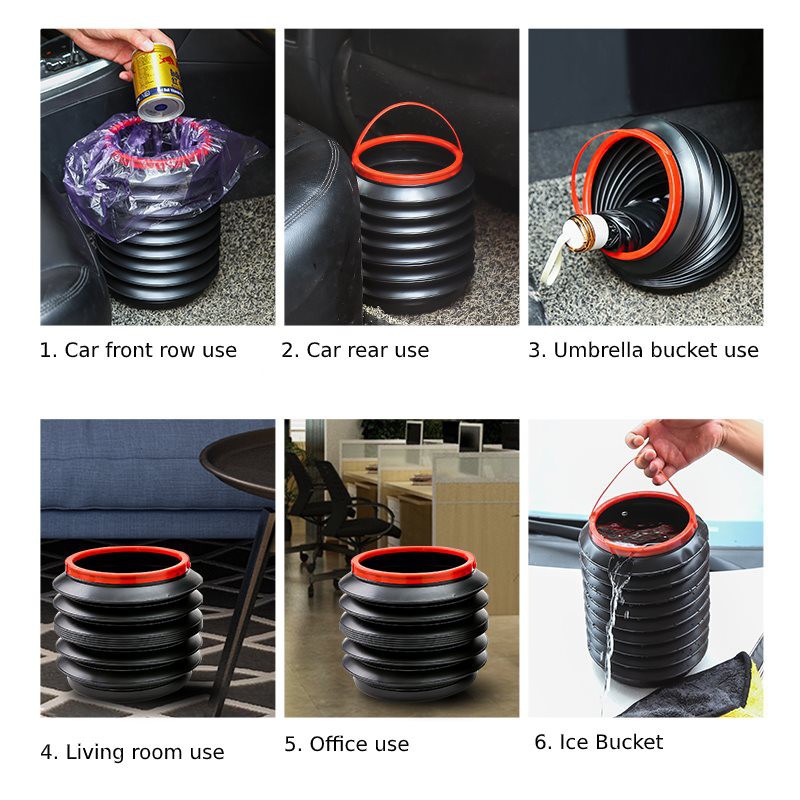 1. Car front row use

2. Car rear use

3. Umbrella bucket use

4. Living room use

5. Office use

6. Ice Bucket