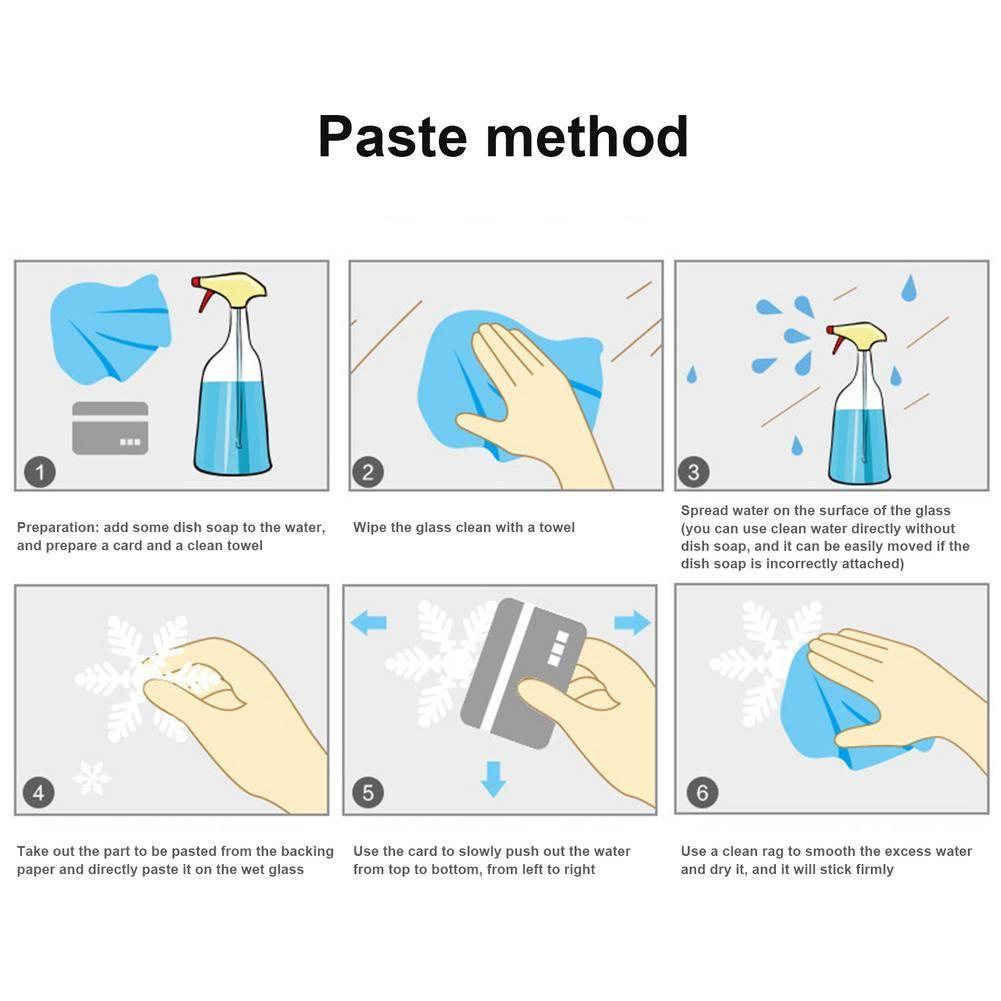 Paste method

1

Preparation: add some dish soap to the water, and prepare a card and a clean towel

2

Wipe the glass clean with a towel

3

Spread water on the surface of the glass (you can use clean water directly without dish soap, and it can be easily moved if the dish soap is incorrectly attached)

4

Take out the part to be pasted from the backing paper and directly paste it on the wet glass

5

Use the card to slowly push out the water from top to bottom, from left to right

6

Use a clean rag to smooth the excess water and dry it, and it will stick firmly