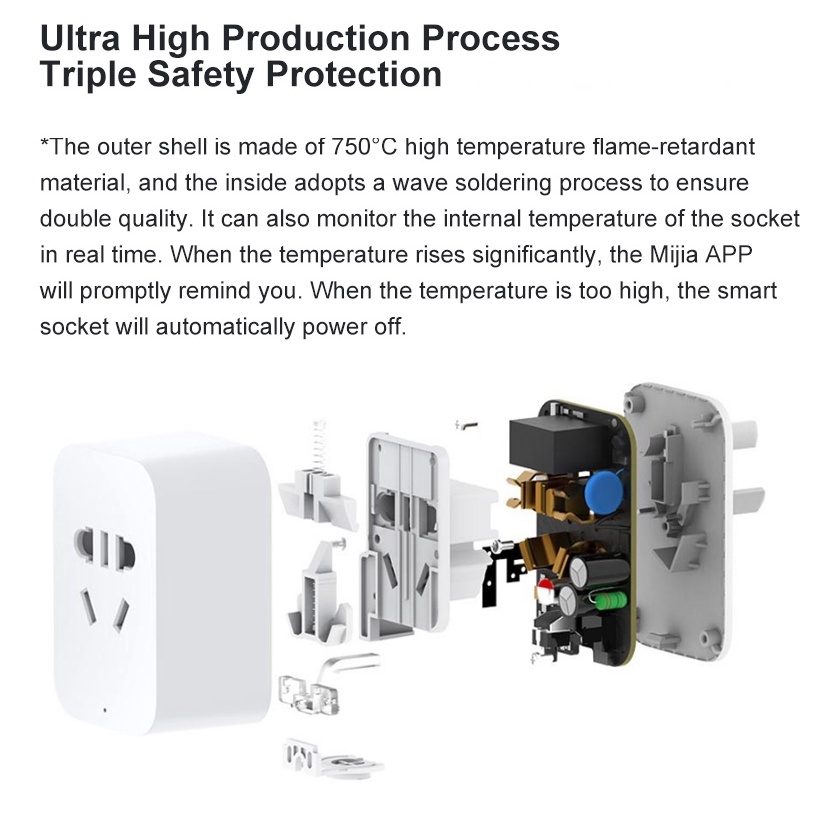 Ultra High Production Process
Triple Safety Protection

*The outer shell is made of 750°C high temperature flame-retardant material, and the inside adopts a wave soldering process to ensure double quality. It can also monitor the internal temperature of the socket in real time. When the temperature rises significantly, the Mijia APP will promptly remind you. When the temperature is too high, the smart socket will automatically power off.