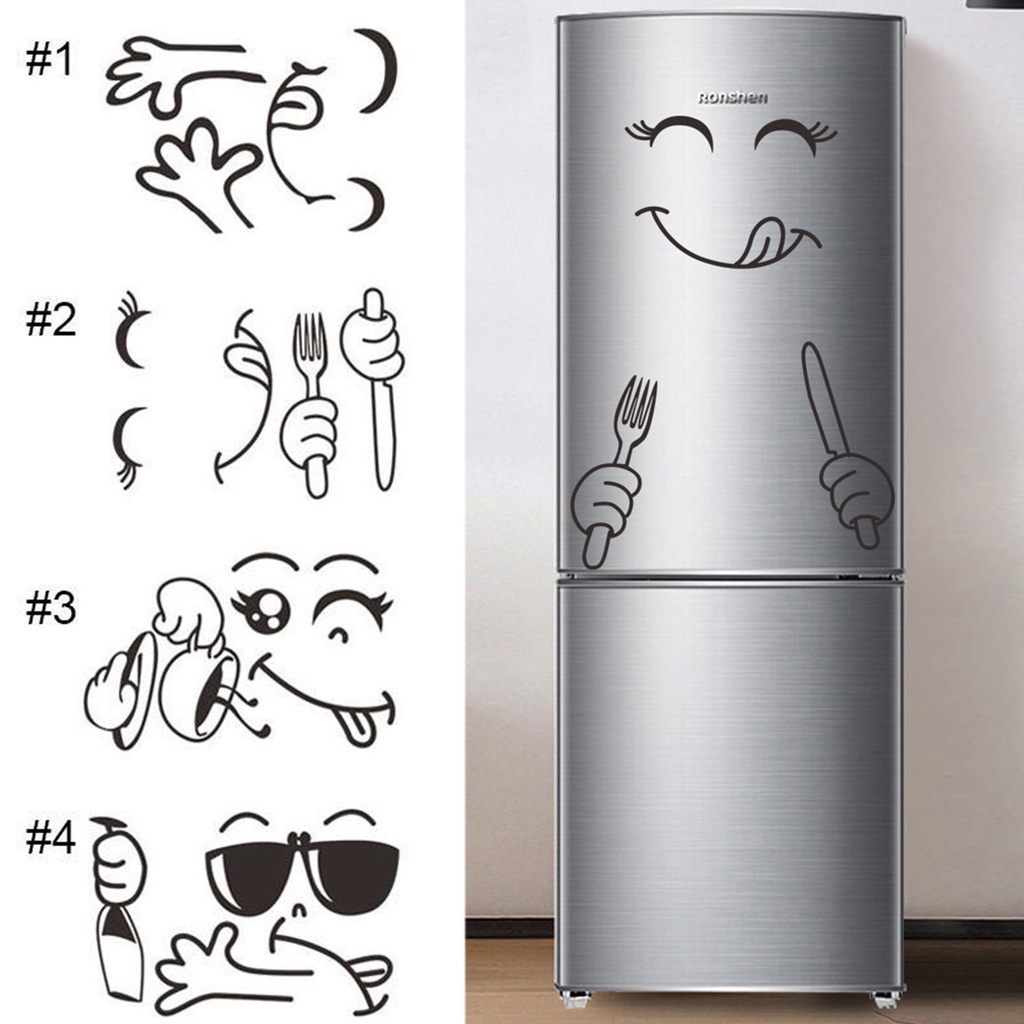 #1

#2

#3

#4

Ronshen