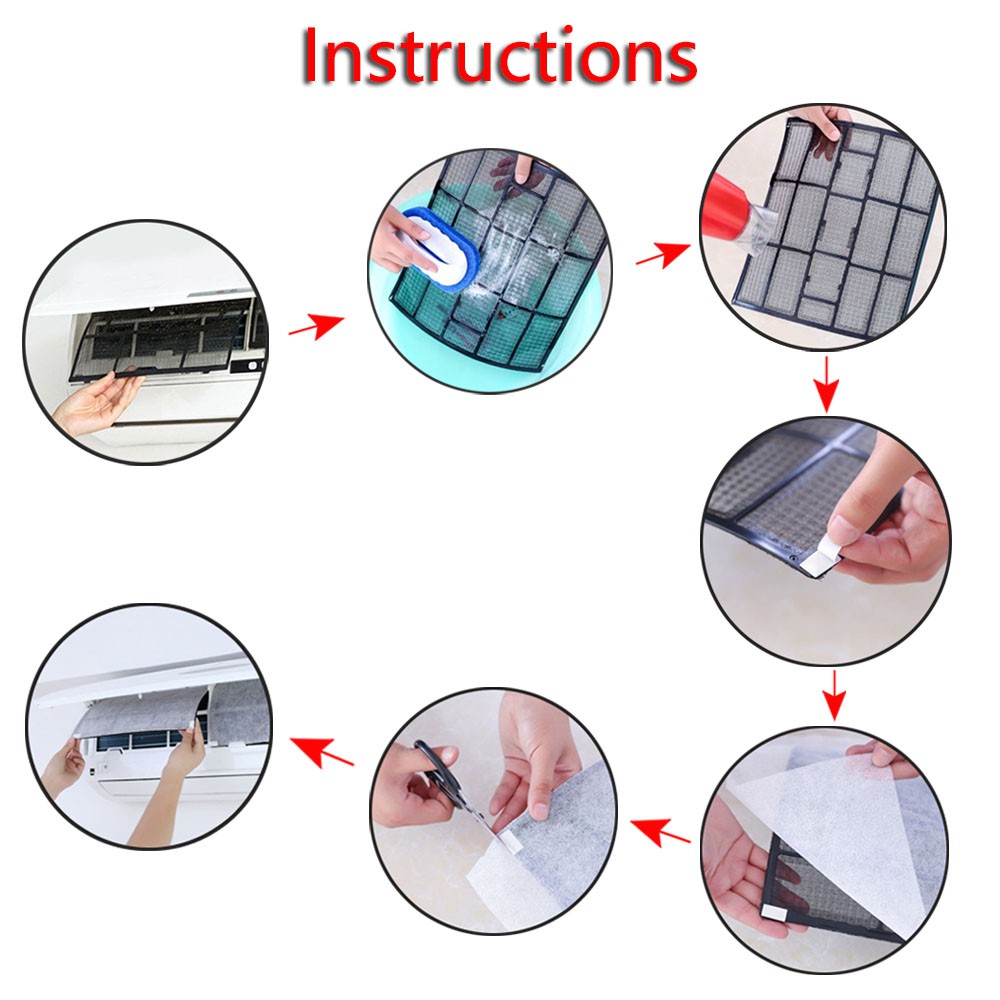 Instructions