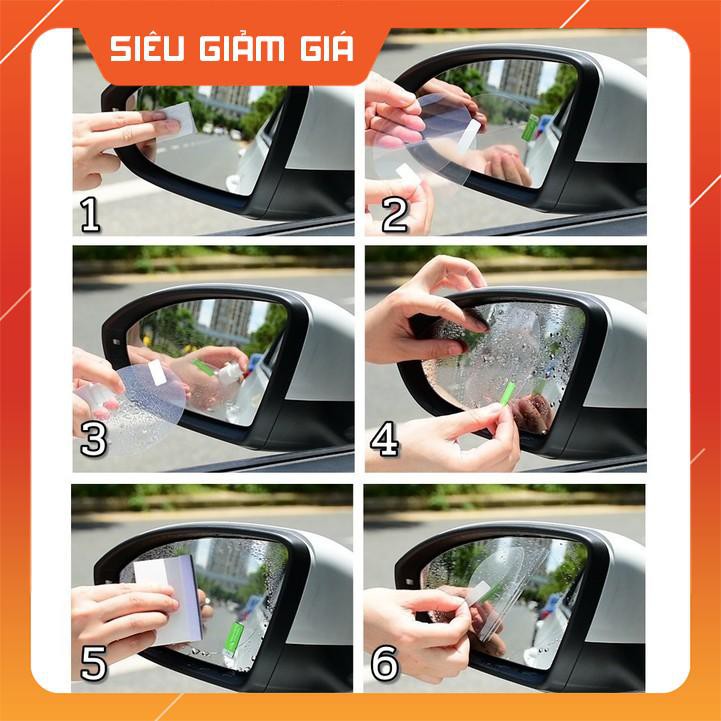 SIÊU GIẢM GIÁ

1

2

3

4

5

6