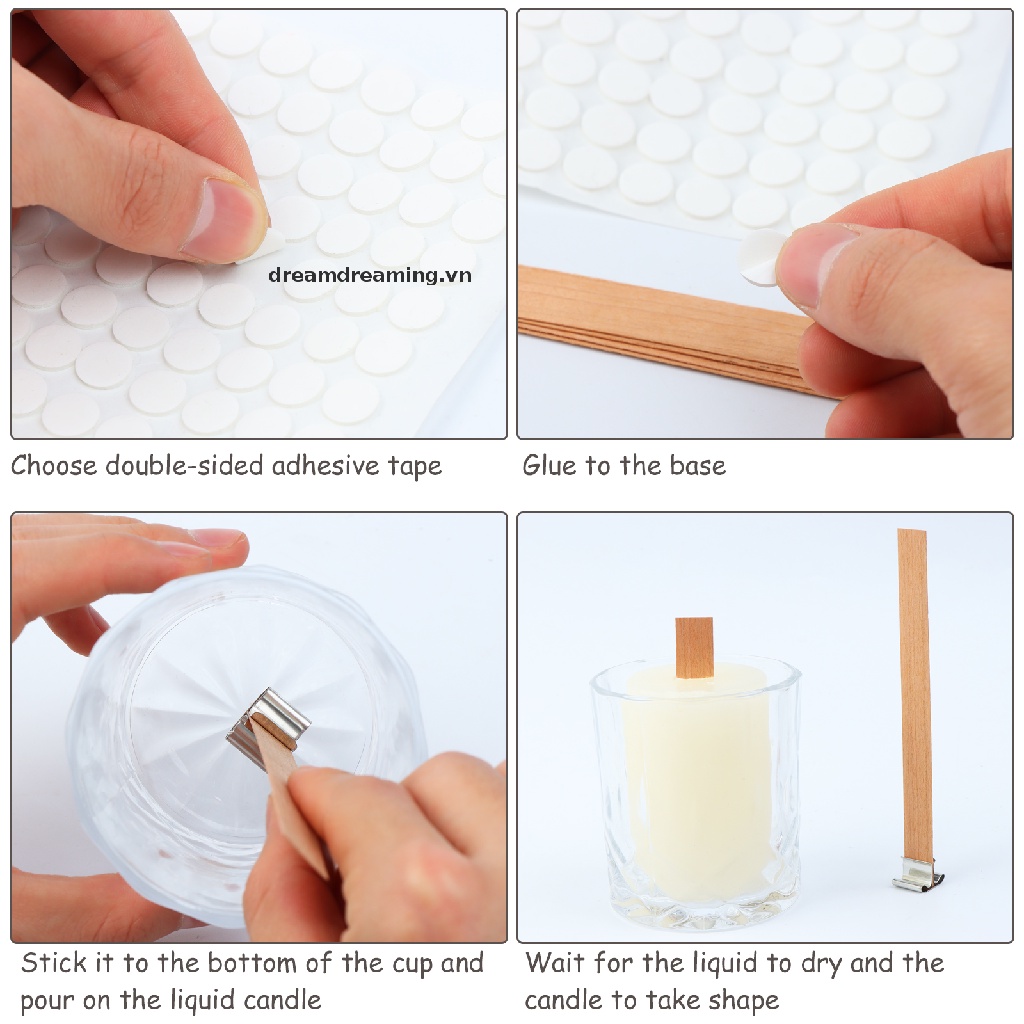 dreamdreaming.vn

Choose double-sided adhesive tape

Glue to the base

Stick it to the bottom of the cup and pour on the liquid candle

Wait for the liquid to dry and the candle to take shape